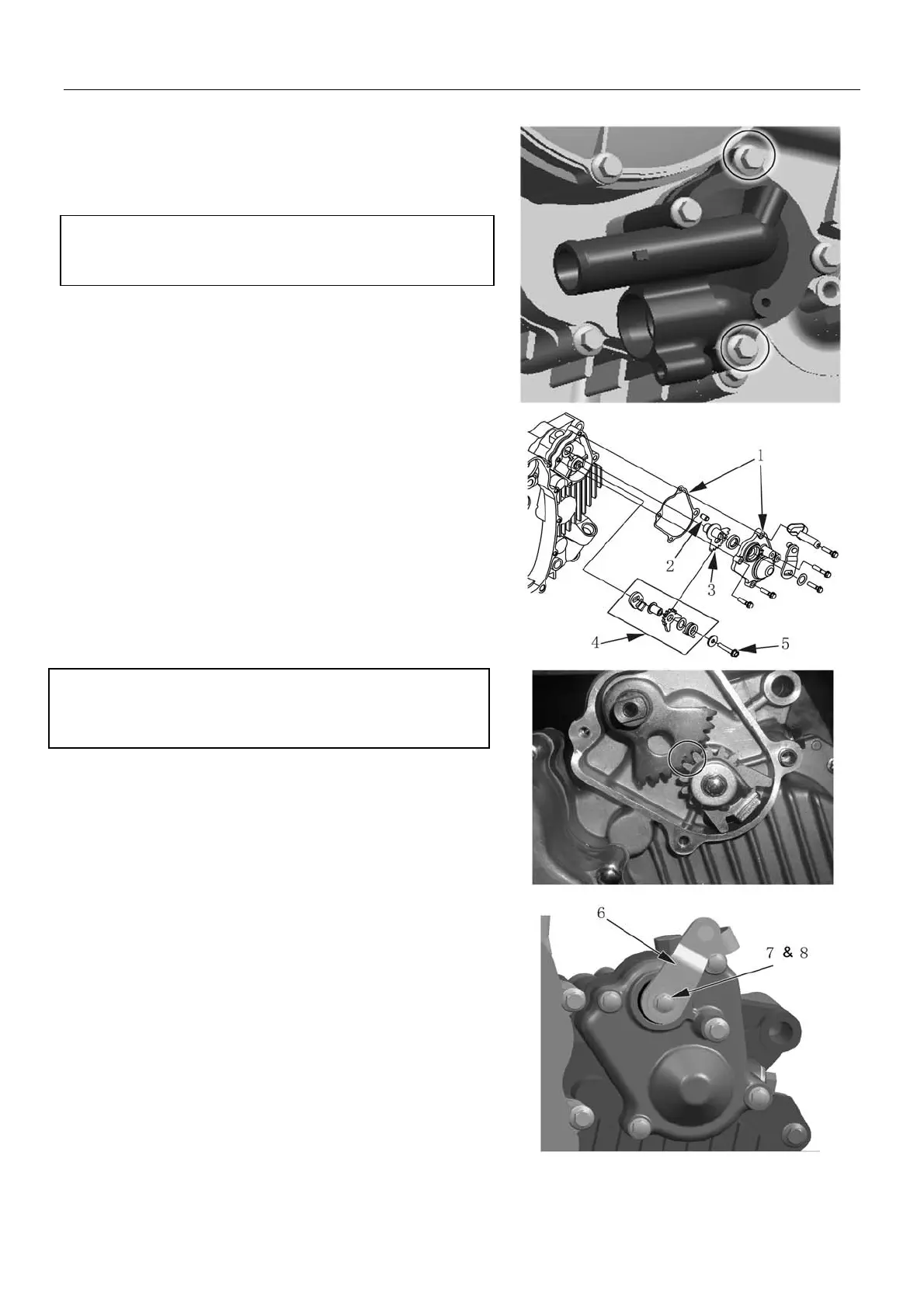 1

2

3

4

5

6

7 & 8