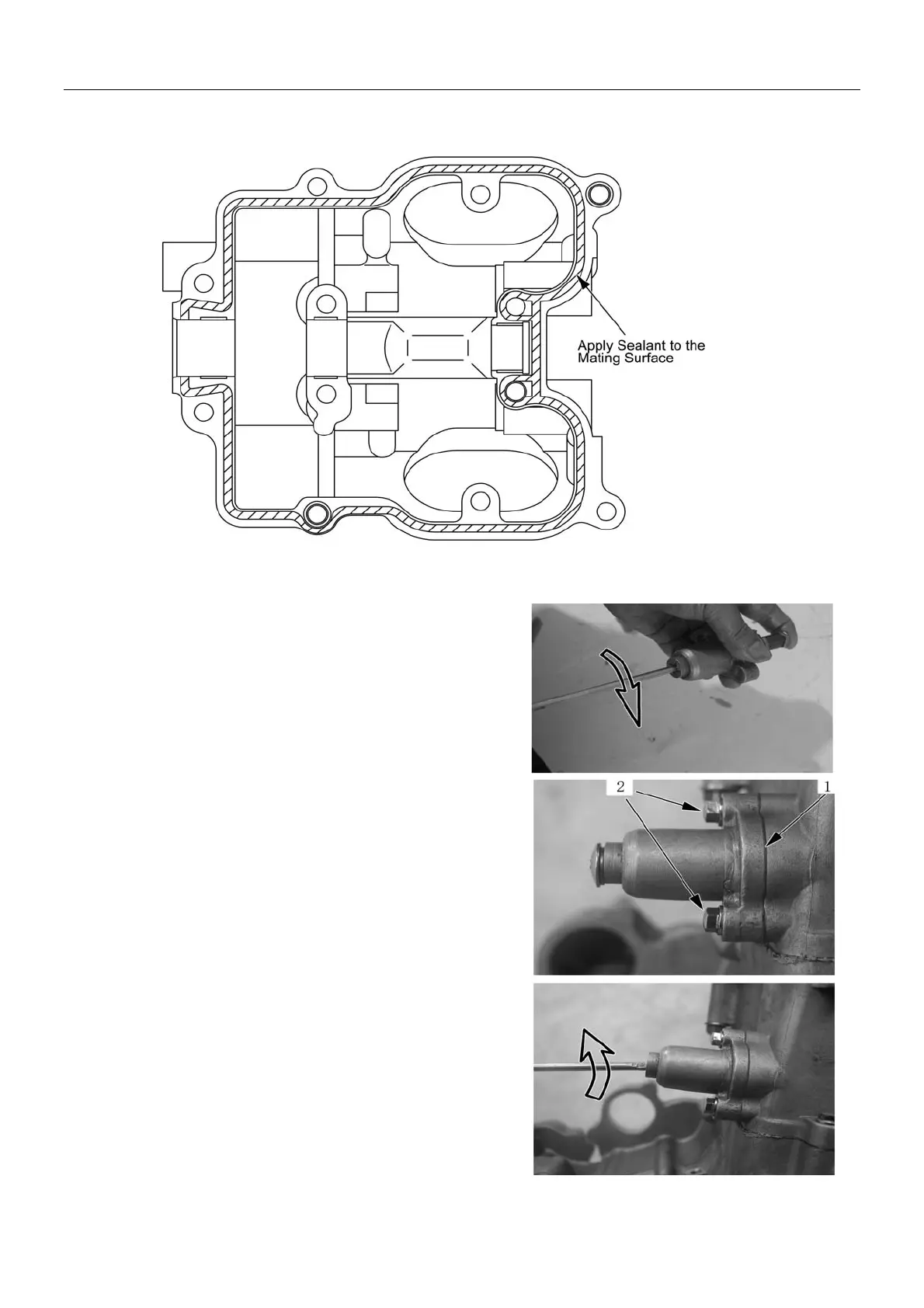 Apply Sealant to the Mating Surface

2

1