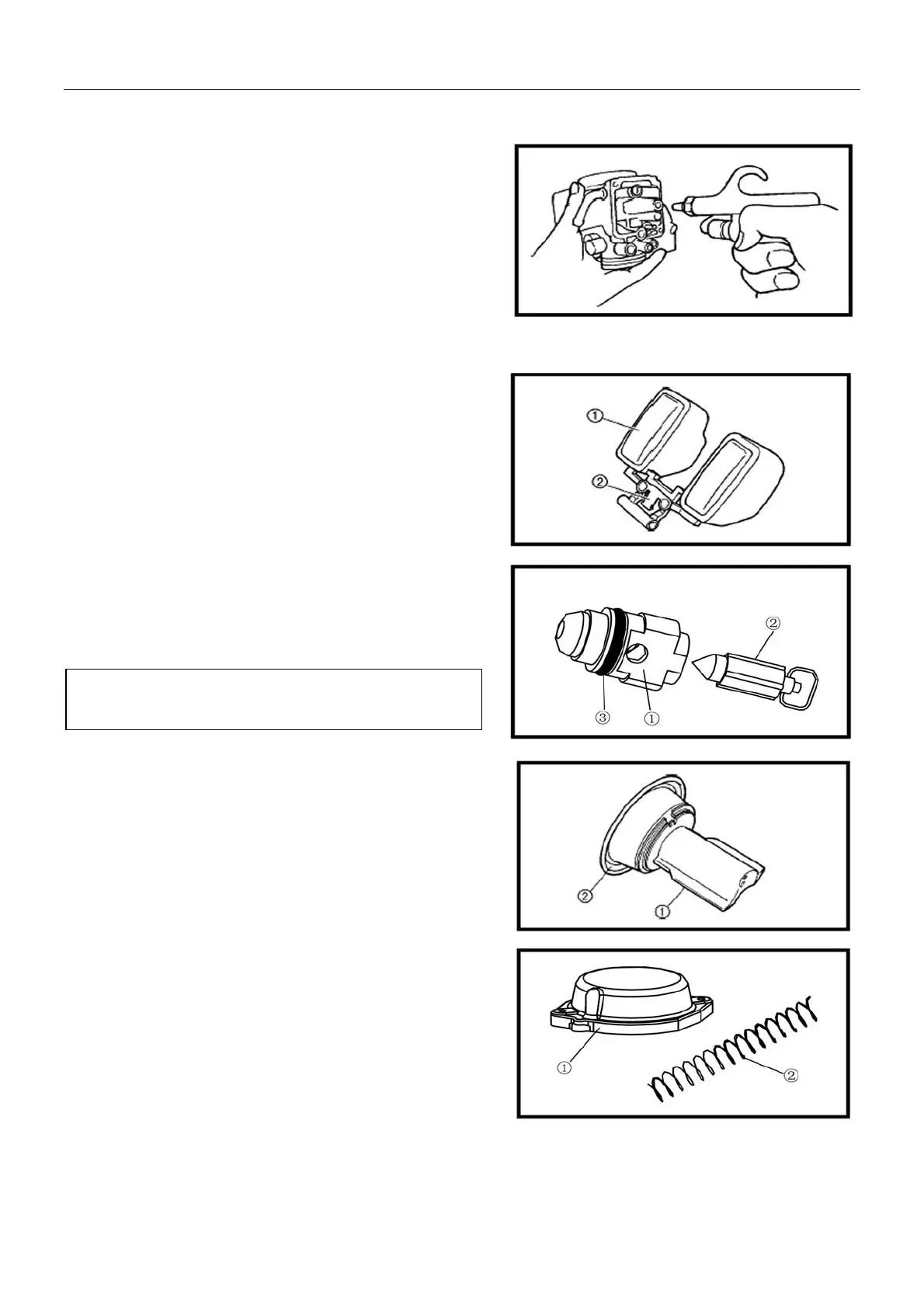 ①

②

②

③ ①

②

①

①

②