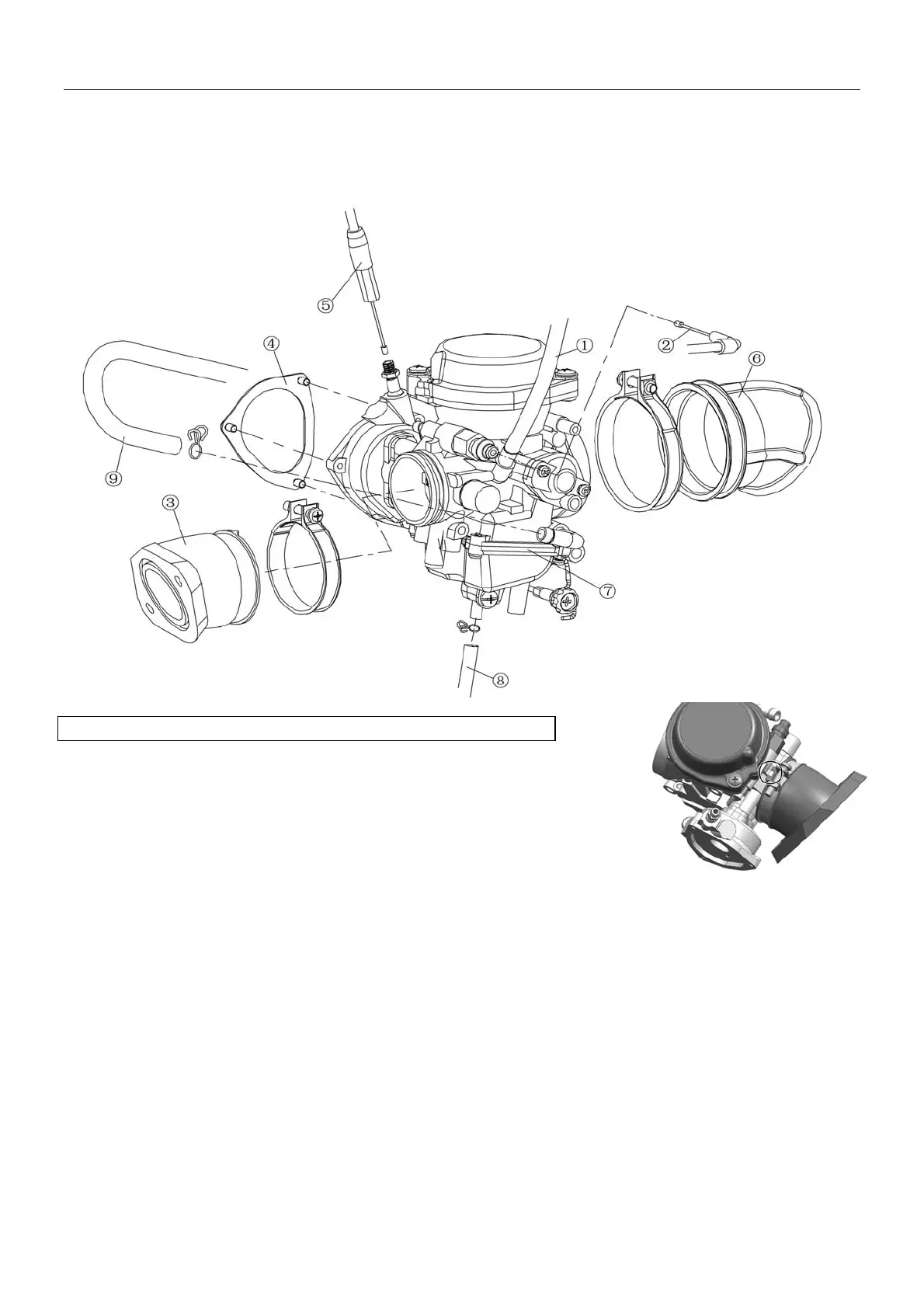 ⑤
④
①
②
⑥
⑨
③
⑦
⑧