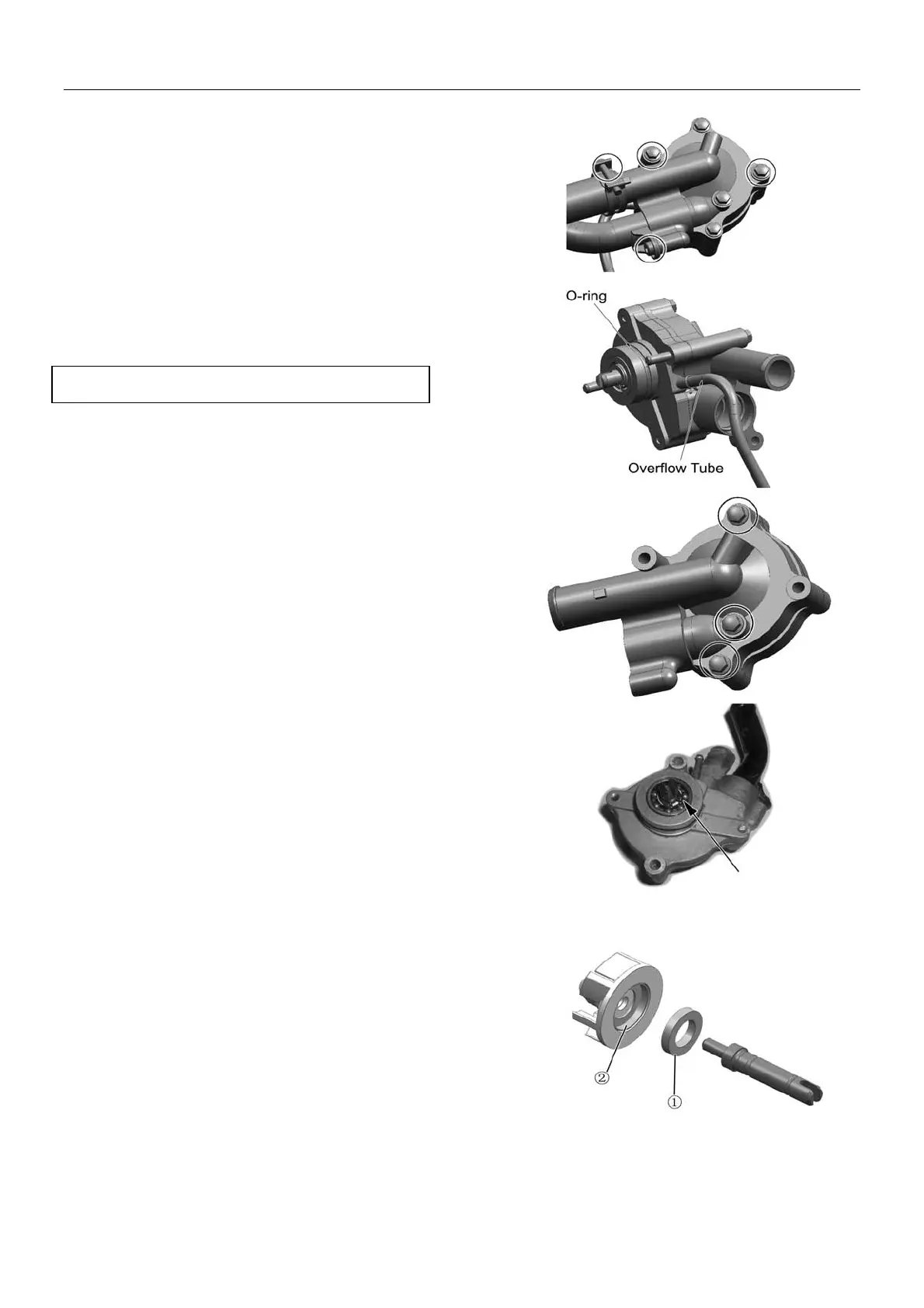 O-ring

Overflow Tube

②

①