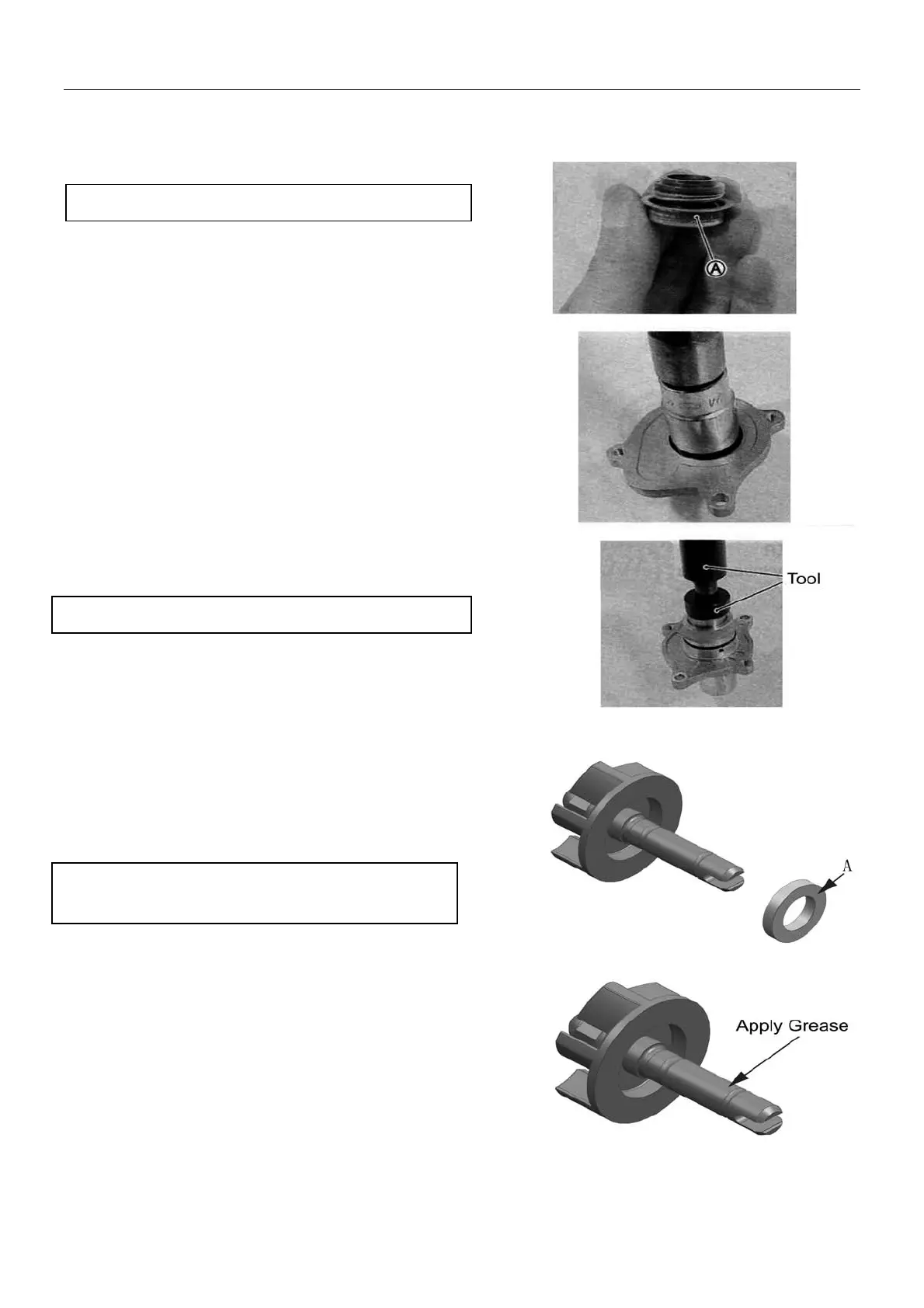 A

Tool

A

Apply Grease