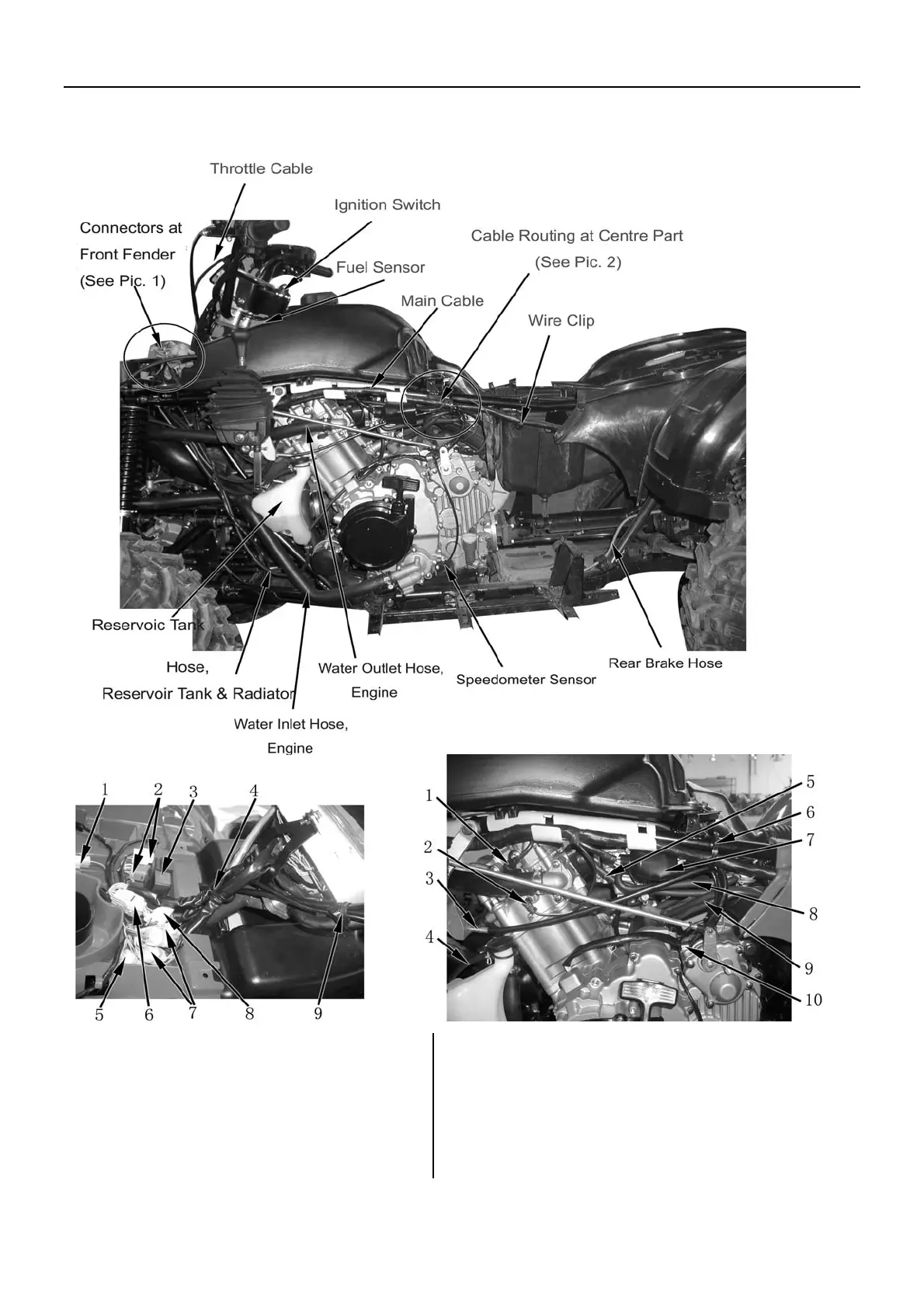 Throttle Cable

Ignition Switch

Connectors at Front Fender (See Pic. 1)

Cable Routing at Centre Part (See Pic. 2)

Fuel Sensor

Main Cable

Wire Clip

Reservoic Tank

Hose, Reservoir Tank & Radiator

Water Outlet Hose, Engine

Speedometer Sensor

Rear Brake Hose

Water Inlet Hose, Engine

1 2 3 4

5 6 7 8 9

1 2 3 4

5 6 7 8 9 10