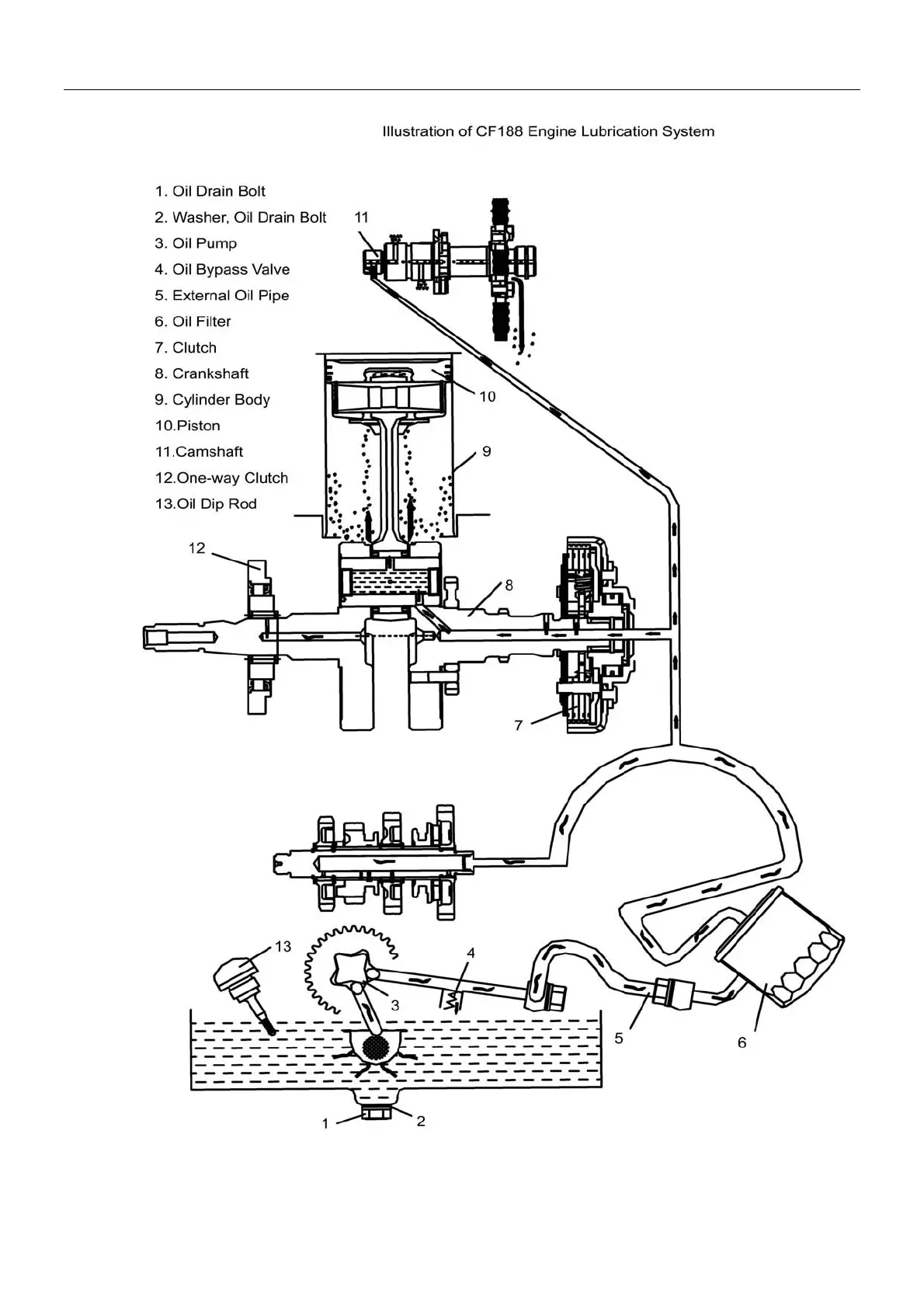 Illustration of CF188 Engine Lubrication System

1. Oil Drain Bolt
2. Washer, Oil Drain Bolt
3. Oil Pump
4. Oil Bypass Valve
5. External Oil Pipe
6. Oil Filter
7. Clutch
8. Crankshaft
9. Cylinder Body
10.Piston
11.Camshaft
12.One-way Clutch
13.Oil Dip Rod

11
10
9
12
8
7
13
4
3
5
6
1
2