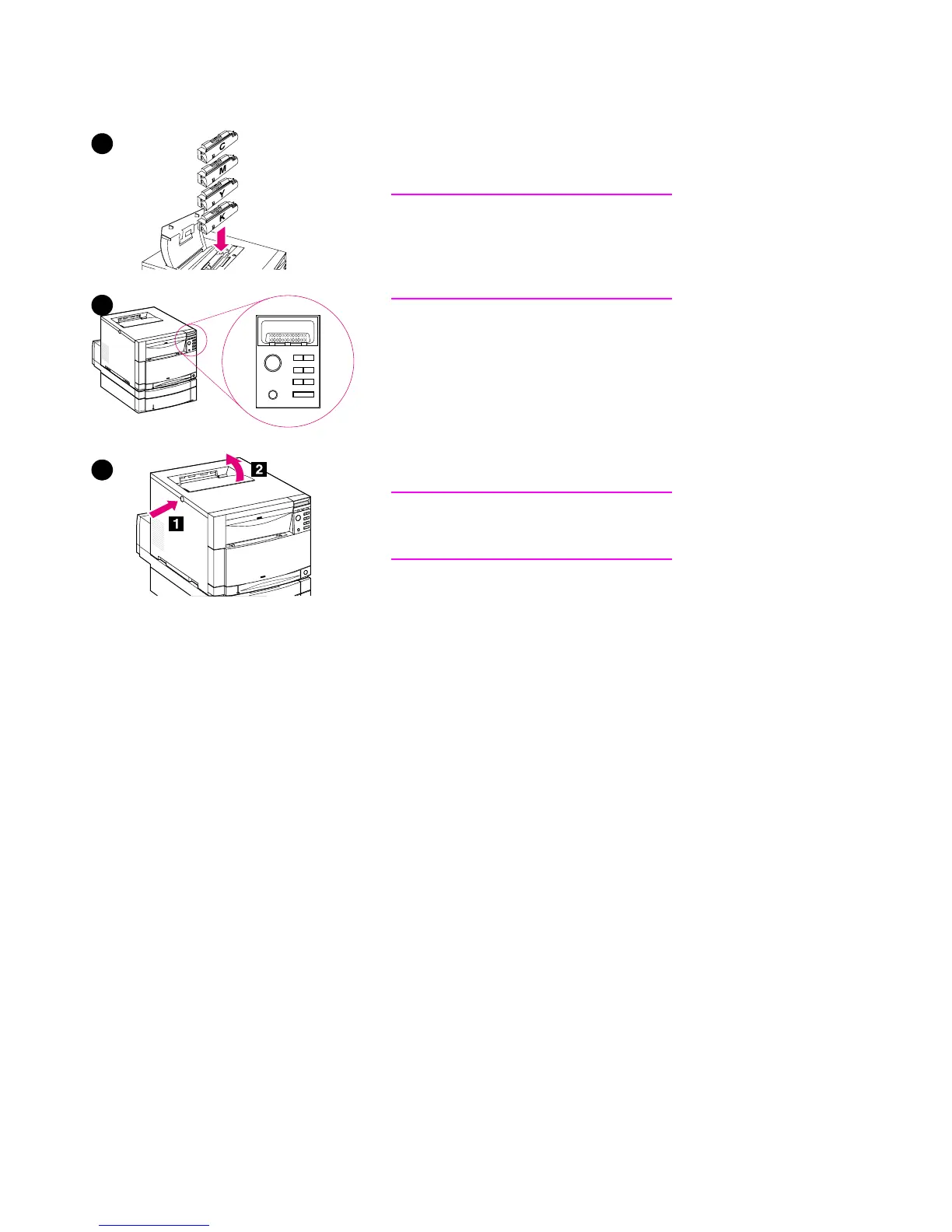 C

M

Y

K

2

1