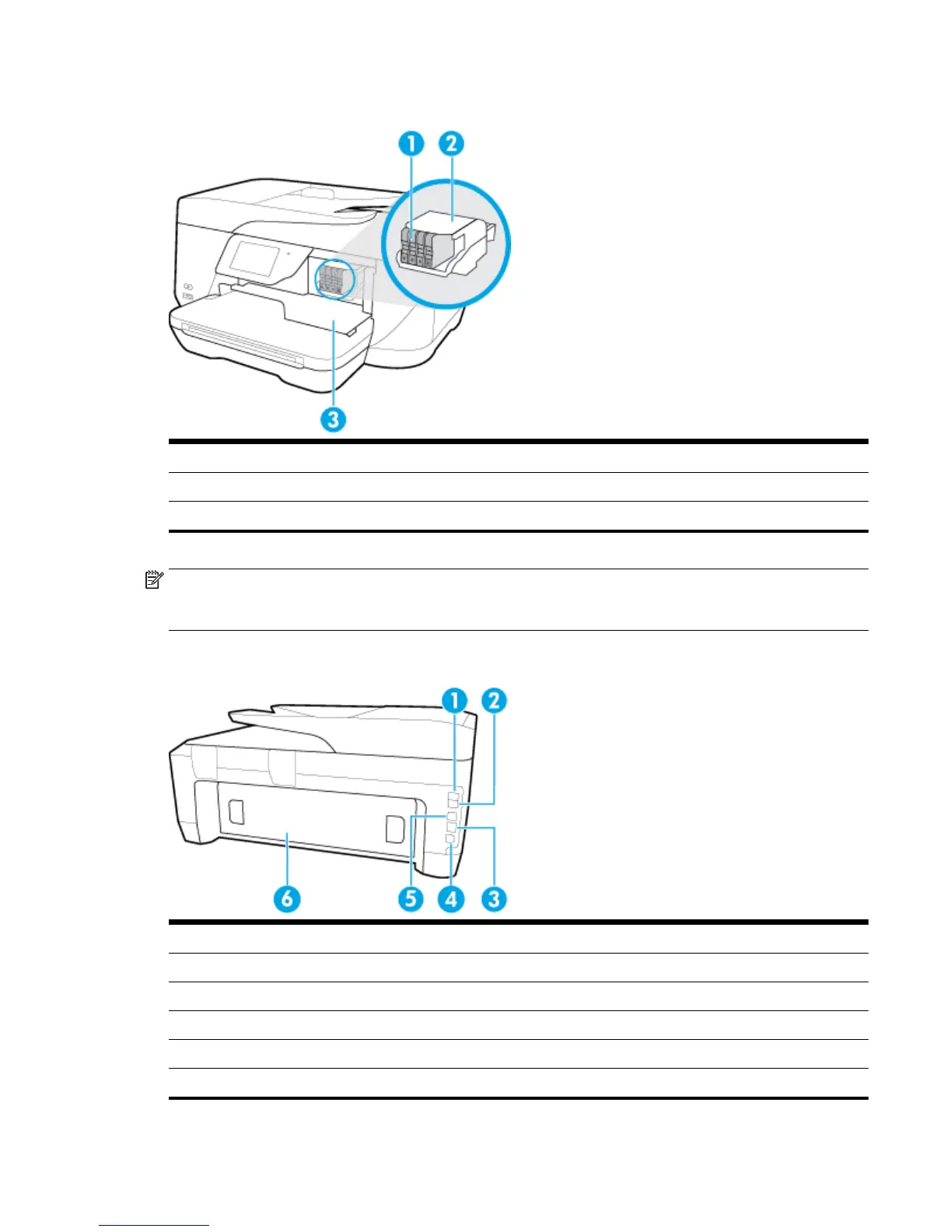 1 2

3

1 2

6 5 4 3