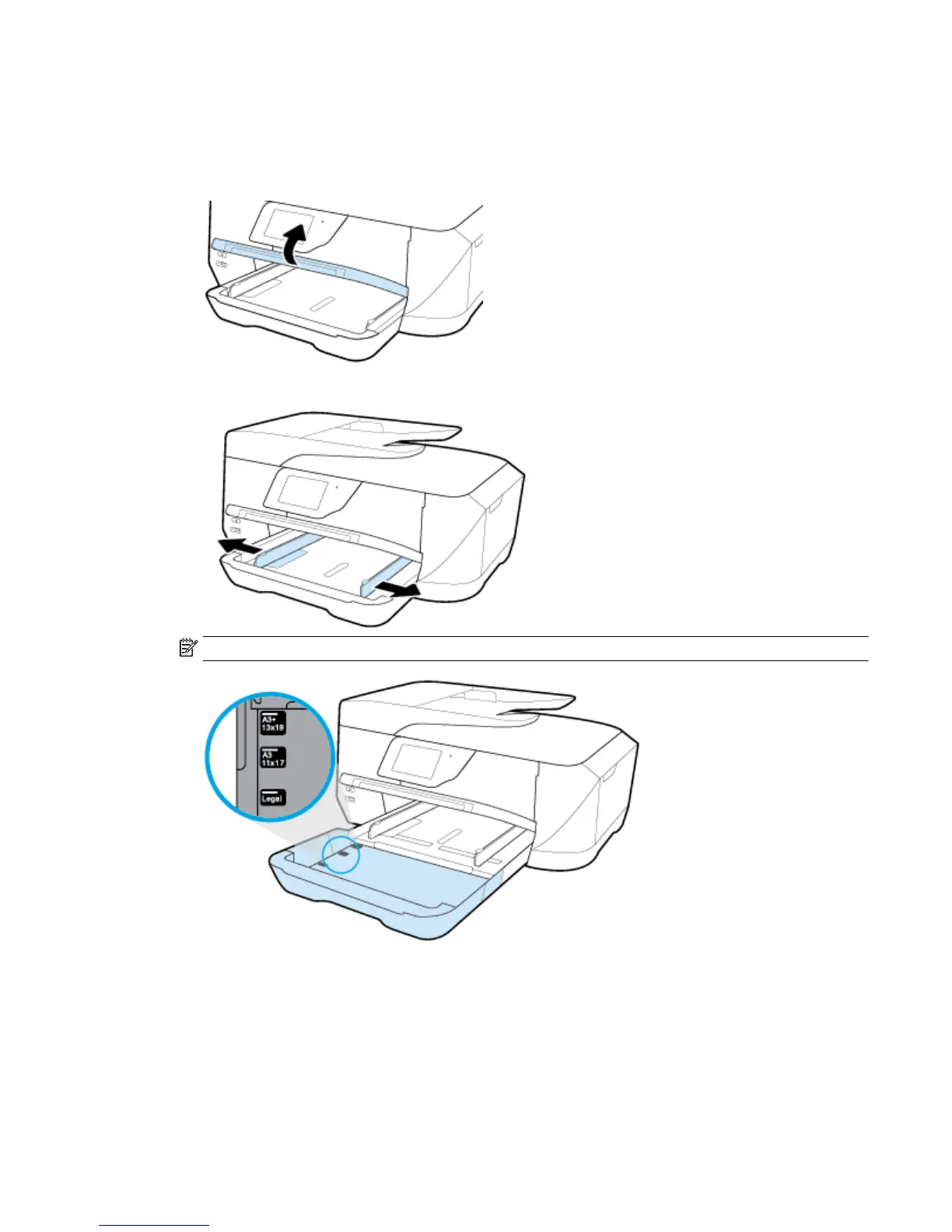 A3+
13x19

A3
11x17

Legal