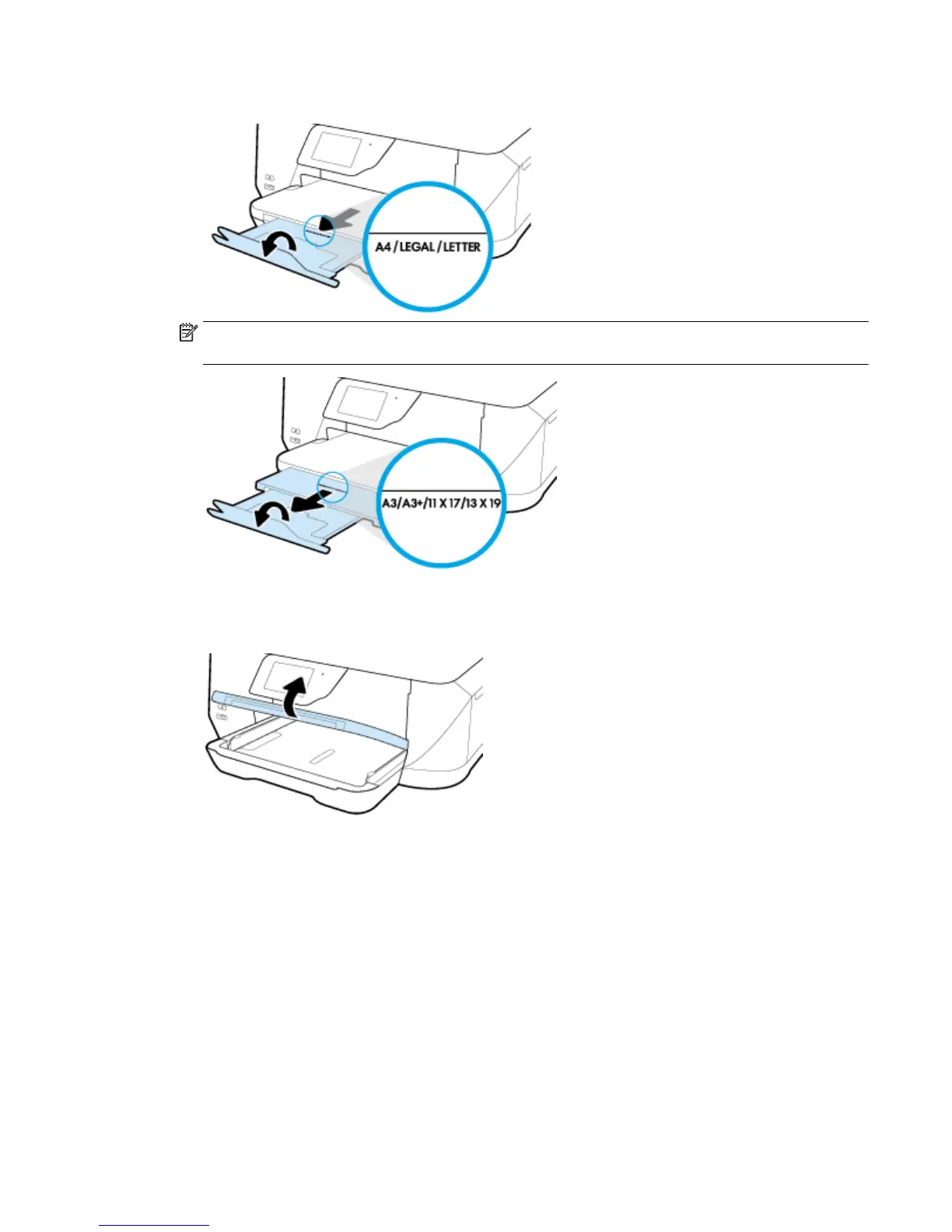 A4 / LEGAL / LETTER

A3/A3+/11 X 17/13 X 19