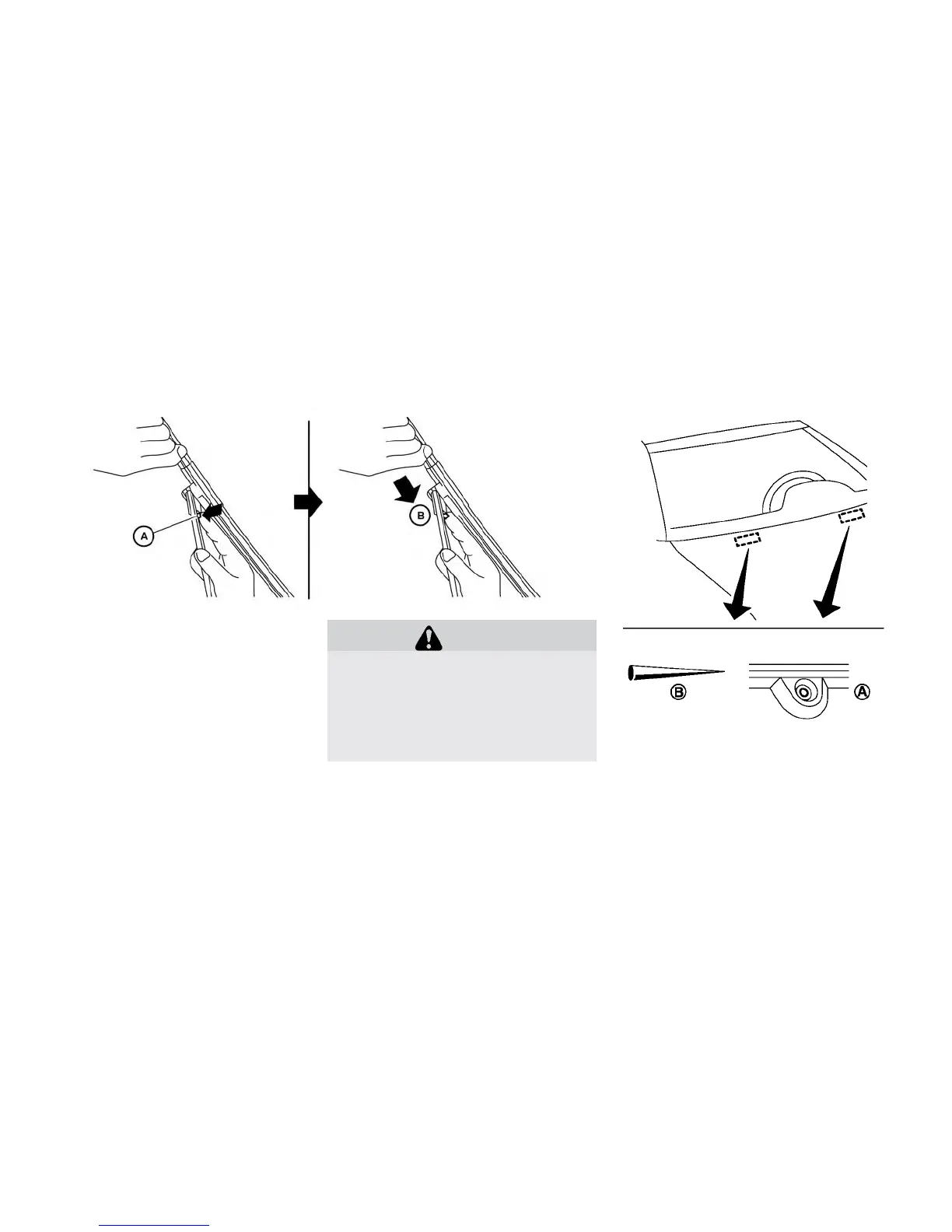 A

B

B

A