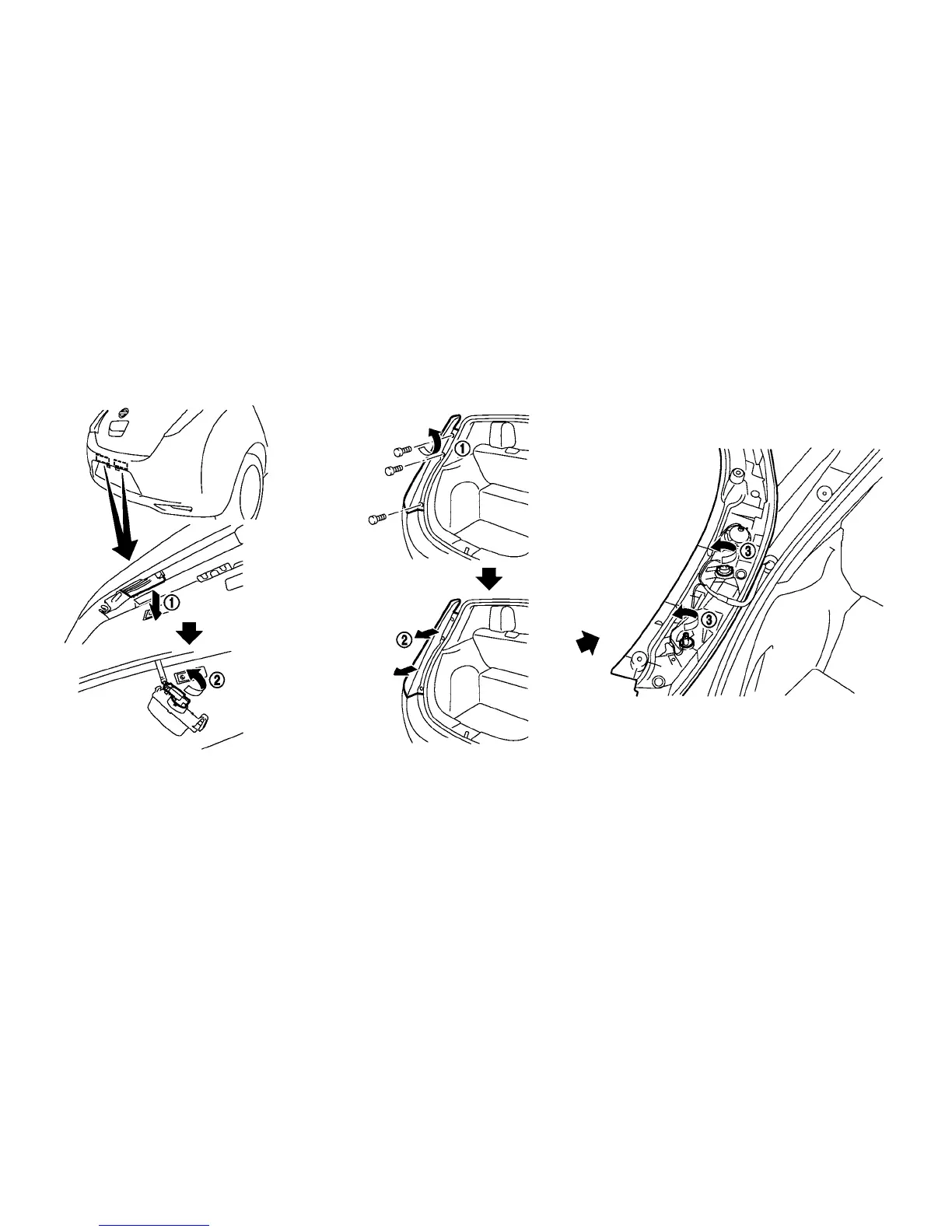 ①
②
①
②
③
③