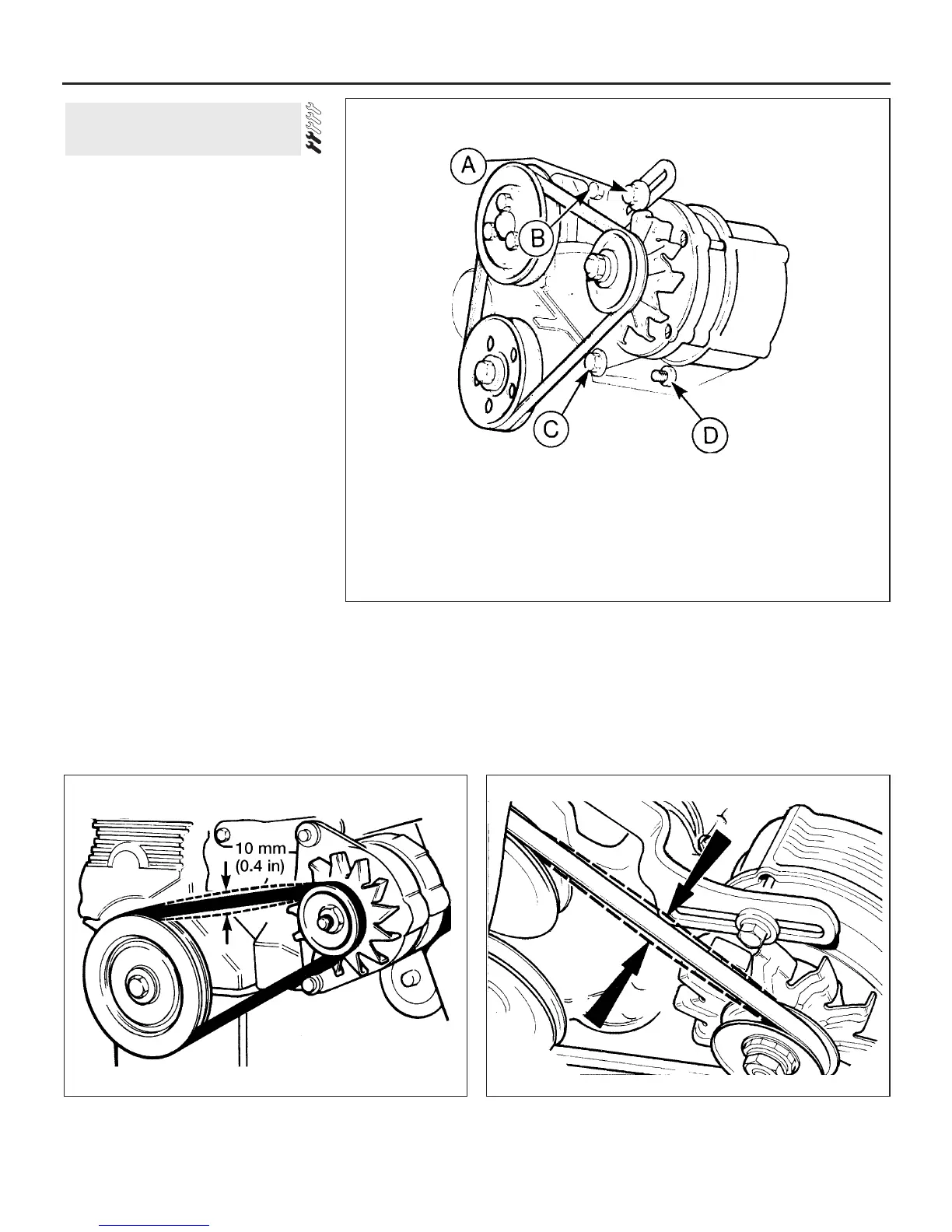 A

B

C

D

10 mm
(0.4 in)