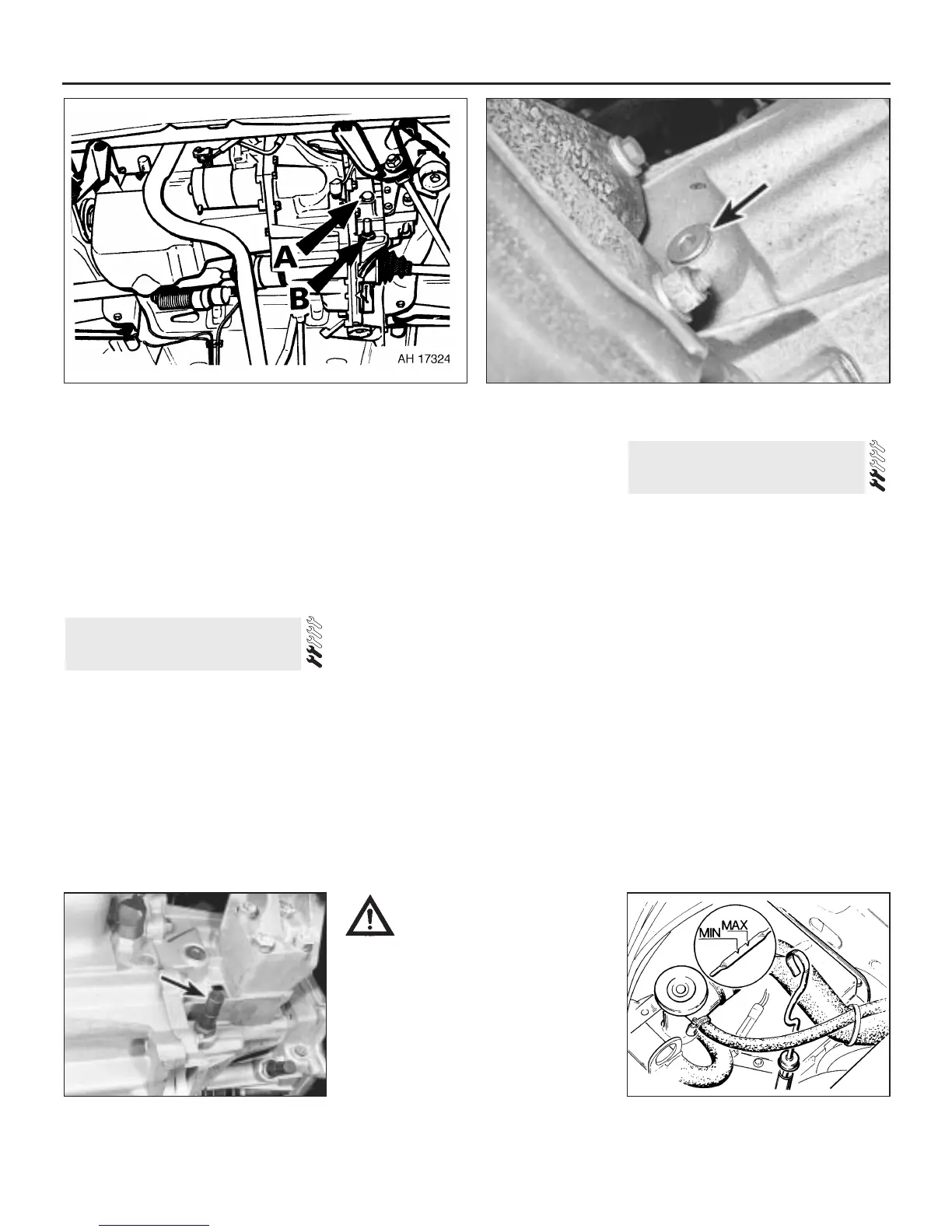 A

B

AH 17324

MIN MAX