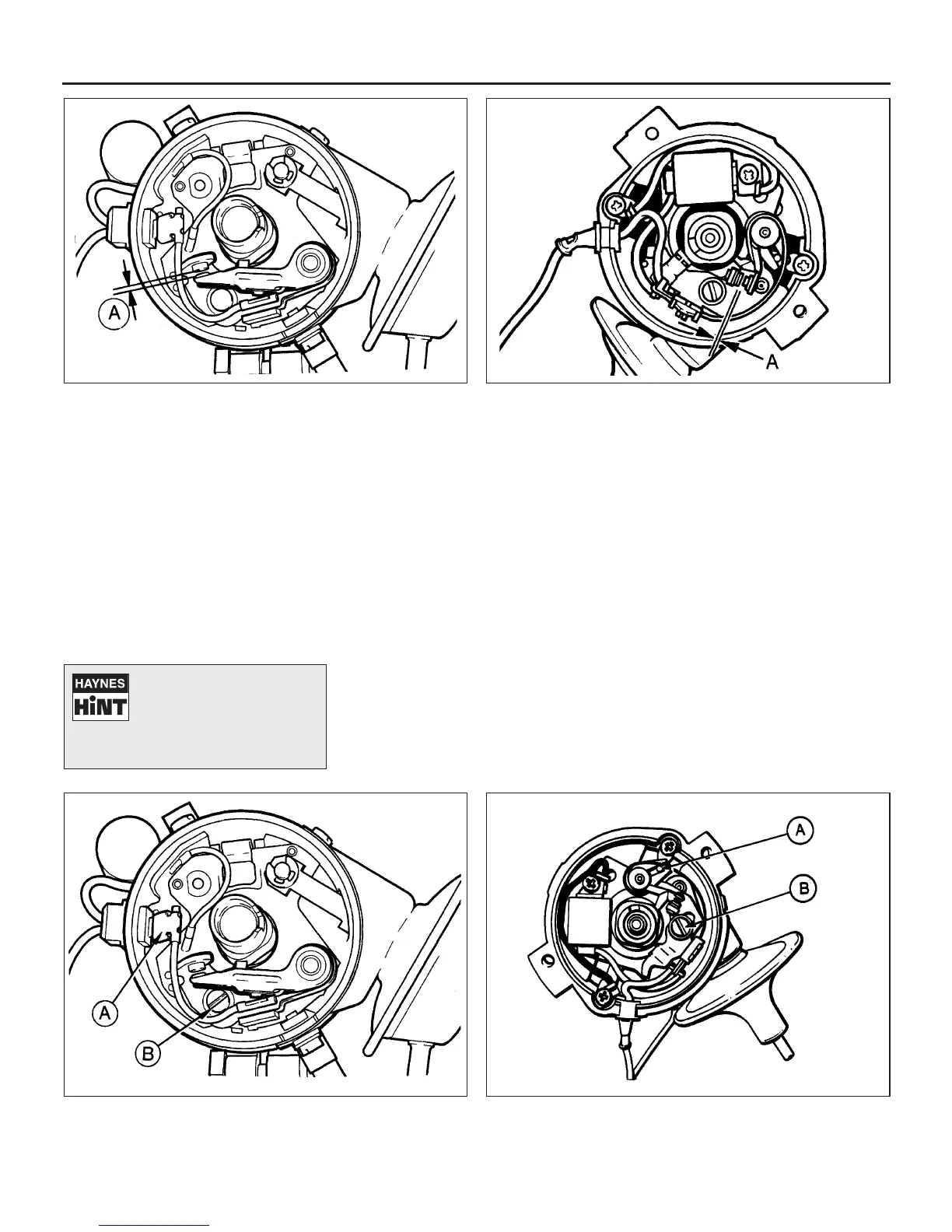 A

A

HAYNES
HiNT

A

B

A

B