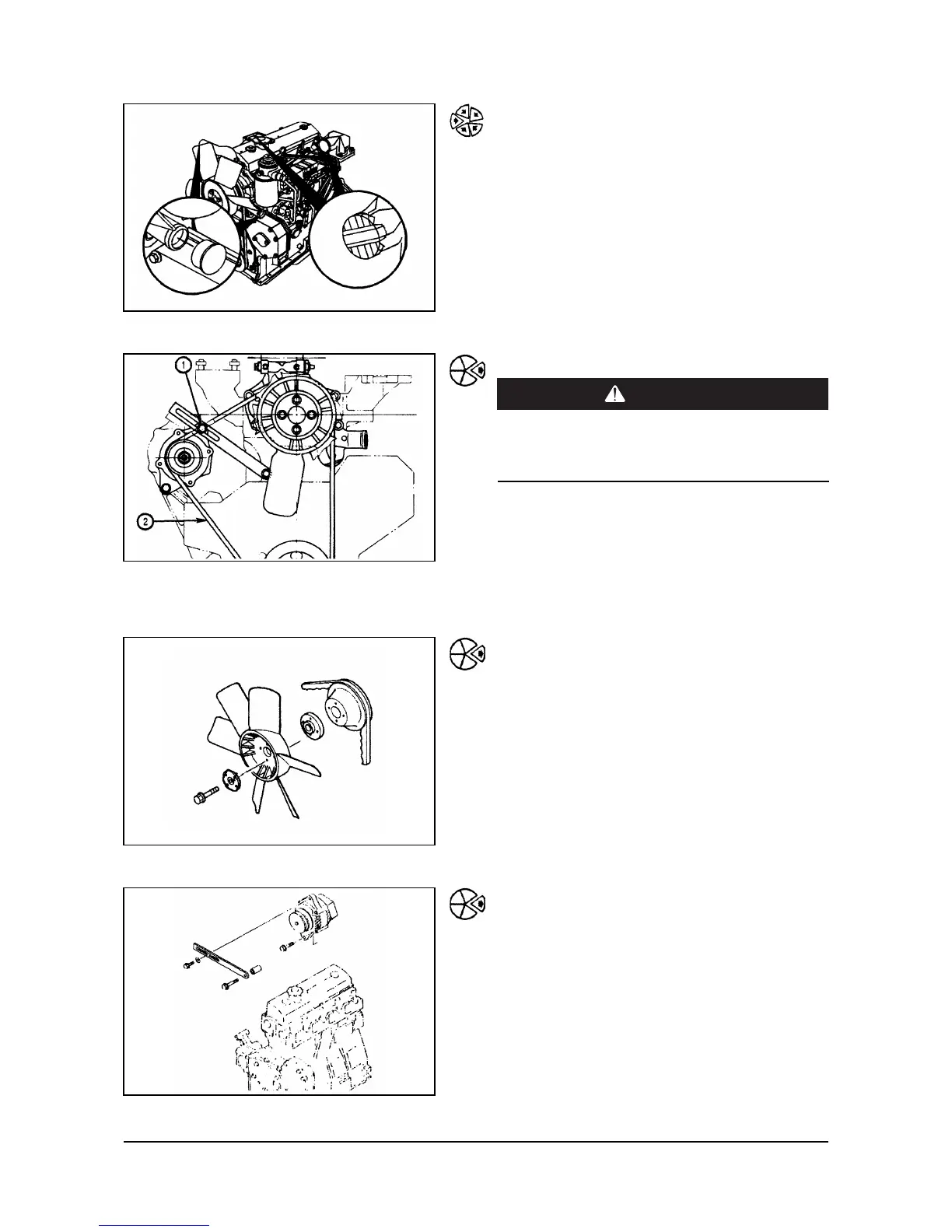 1

2