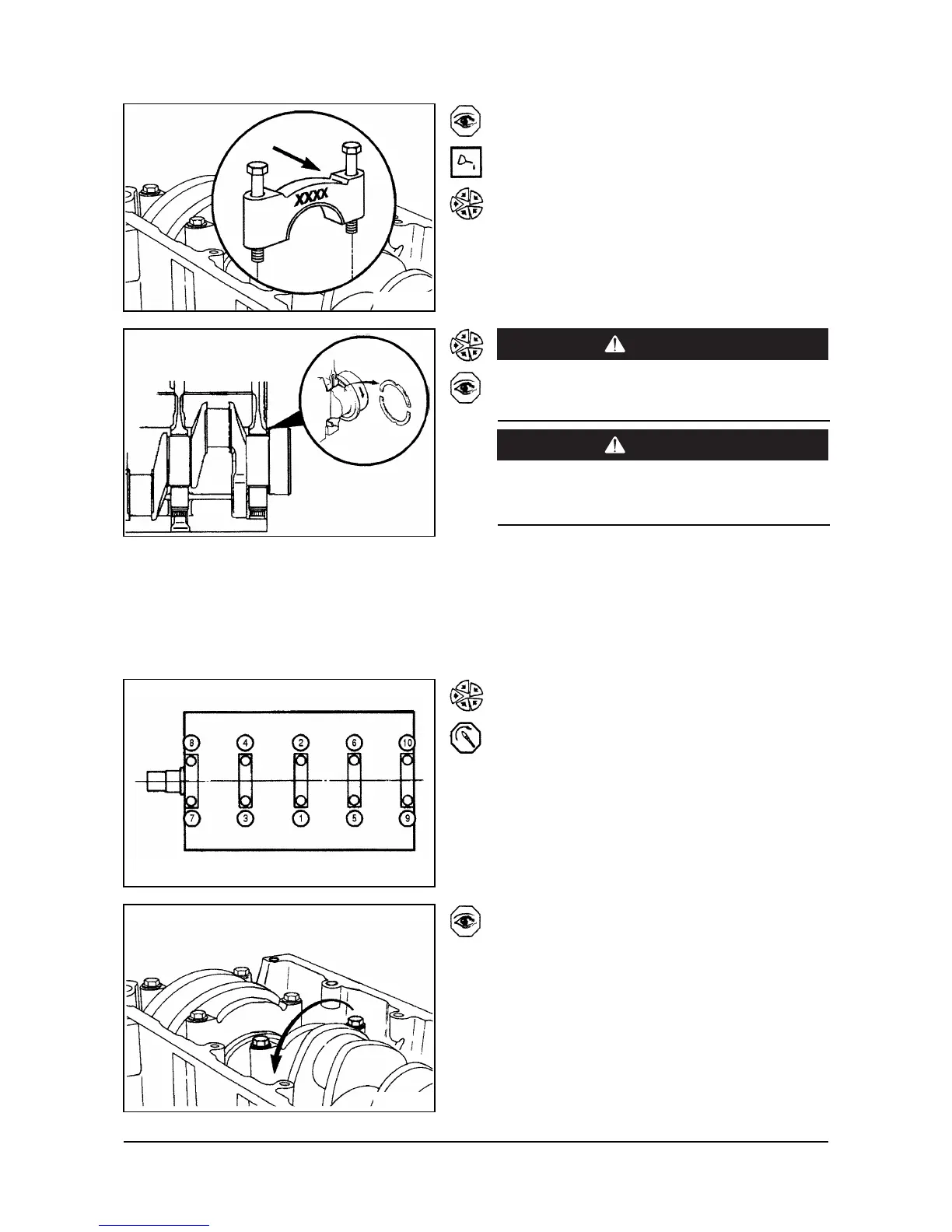 XXXX

8 4 2 6 10

7 3 1 5 9