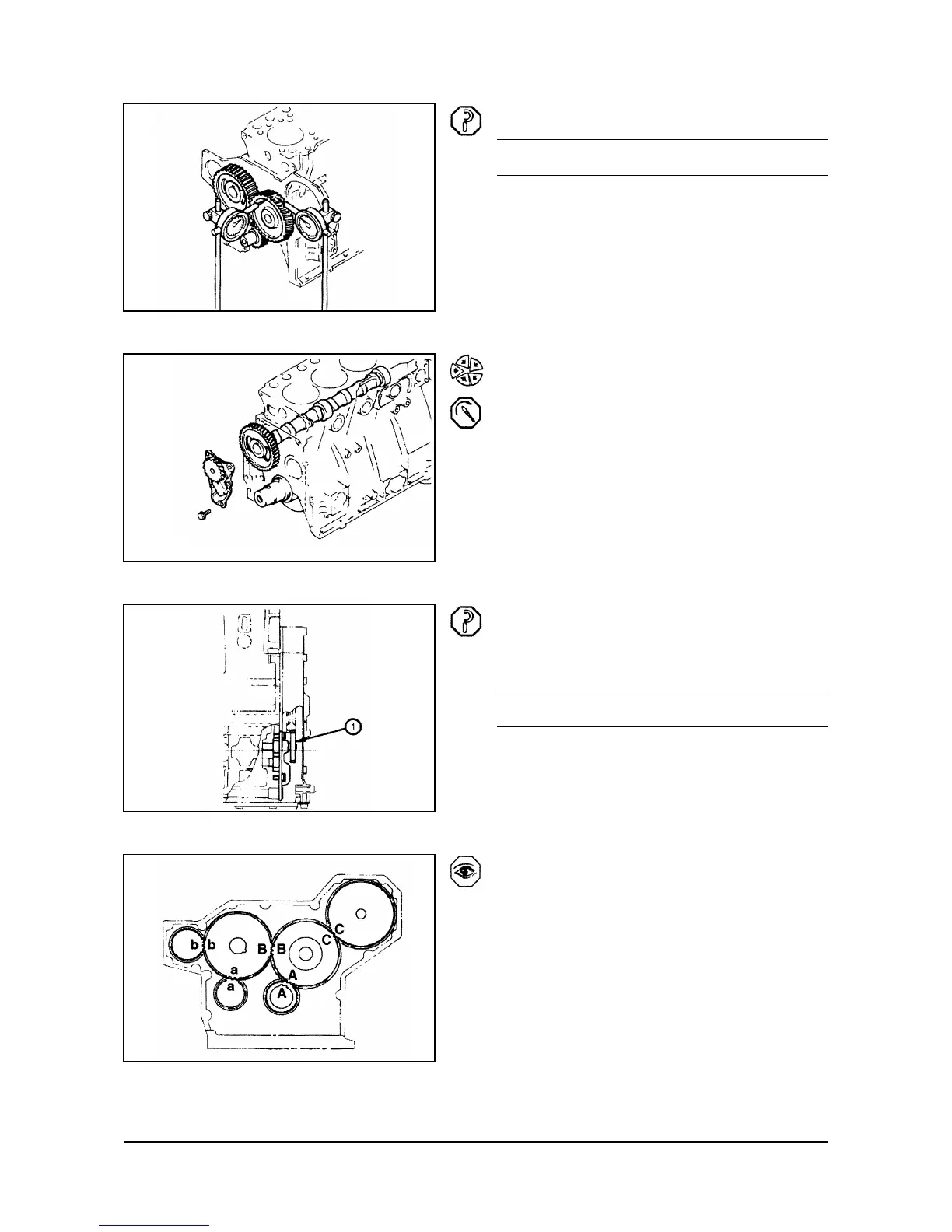 1

b b B B C C a a A A