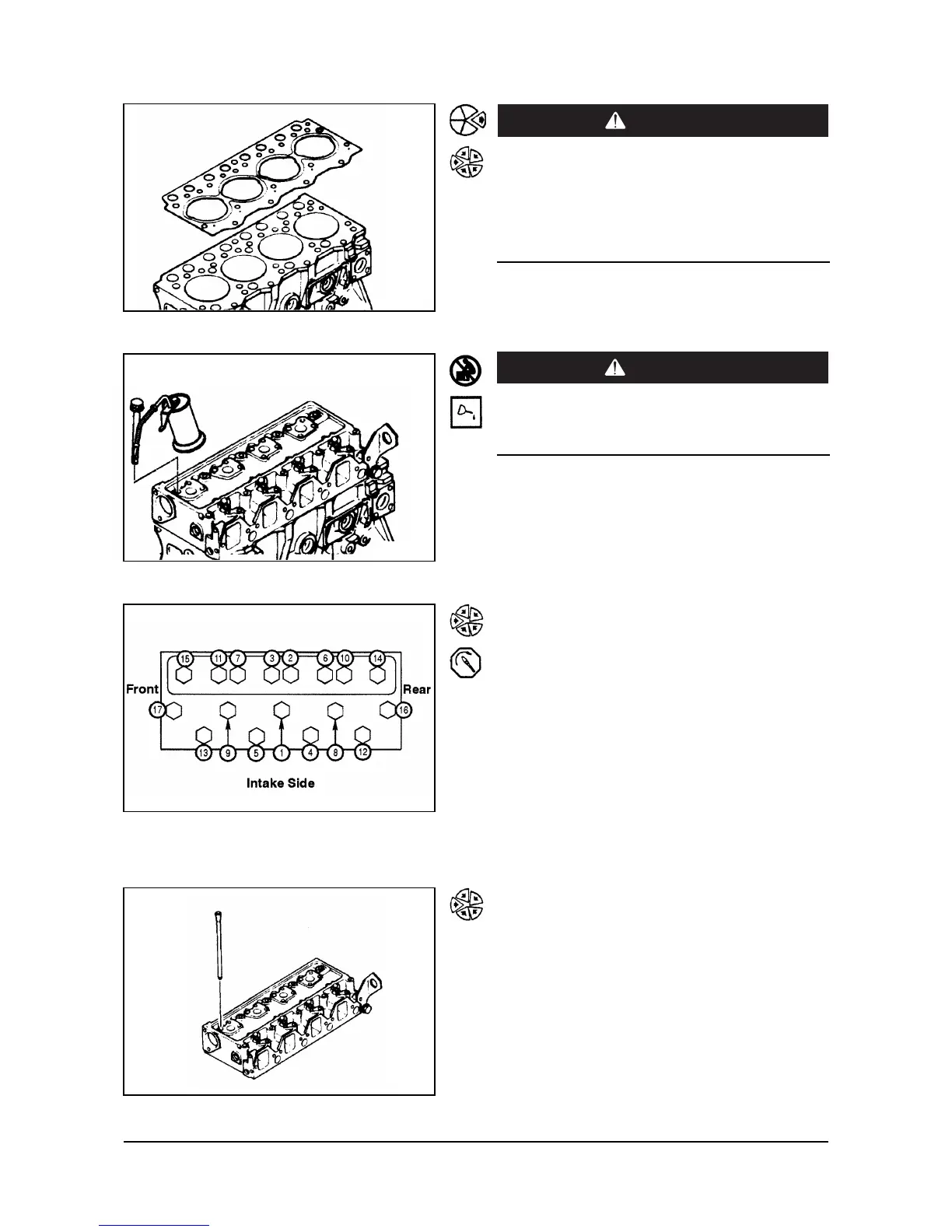 15 11 7 3 2 6 10 14

Front

Rear

17

16

13 9 5 1 4 8 12

Intake Side