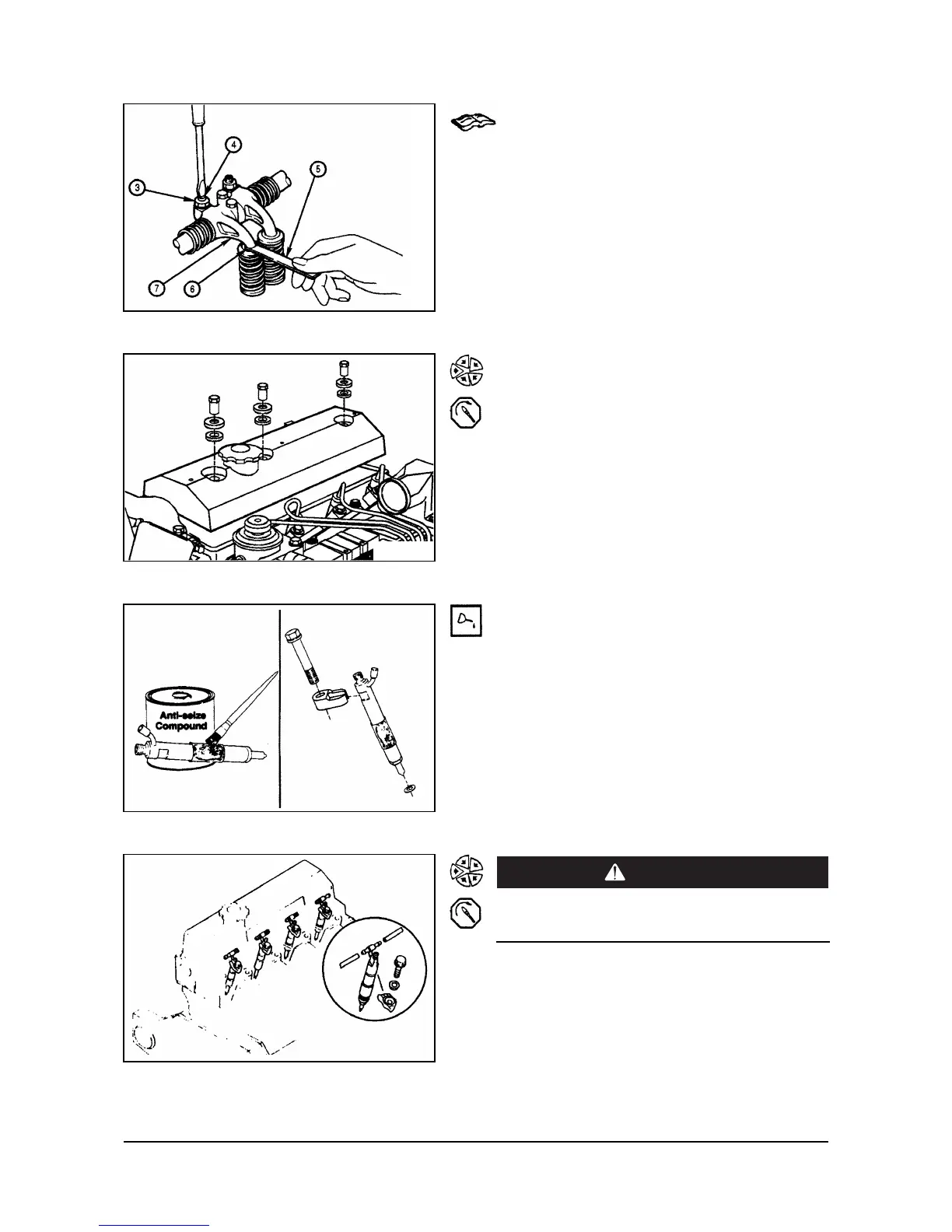 4

3

5

7

6

Anti-seize Compound