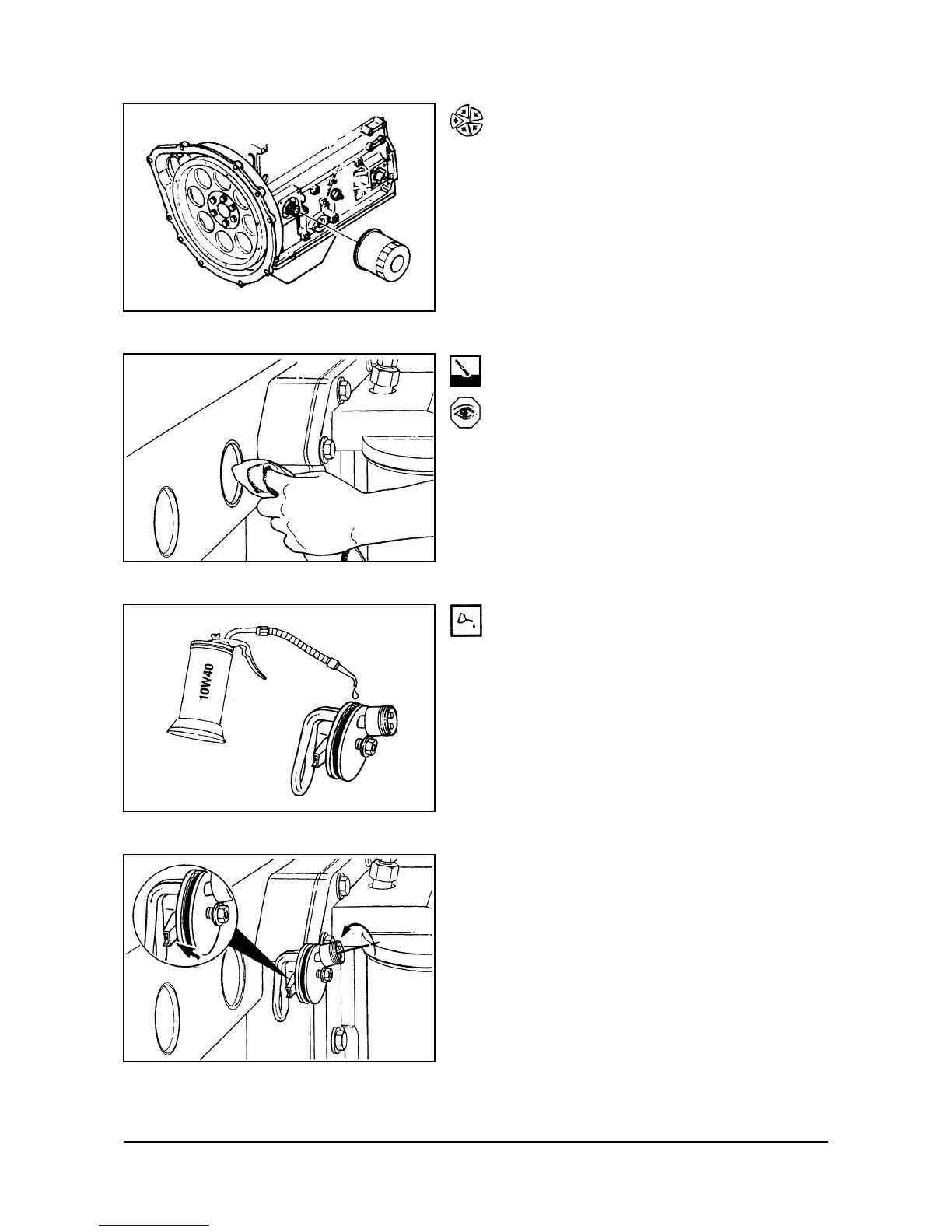 10W40