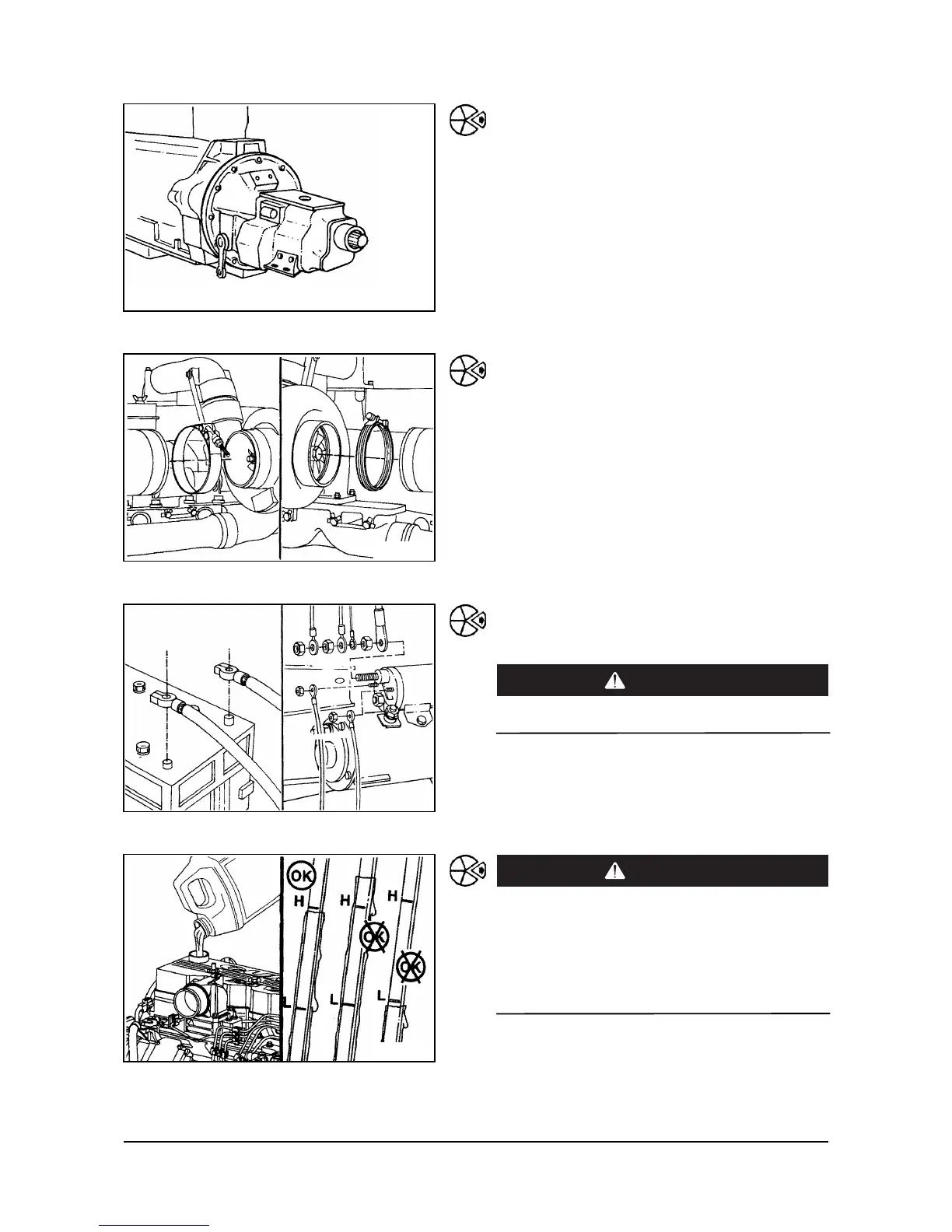 OK

H

H

H

OK

OK

L

L

L