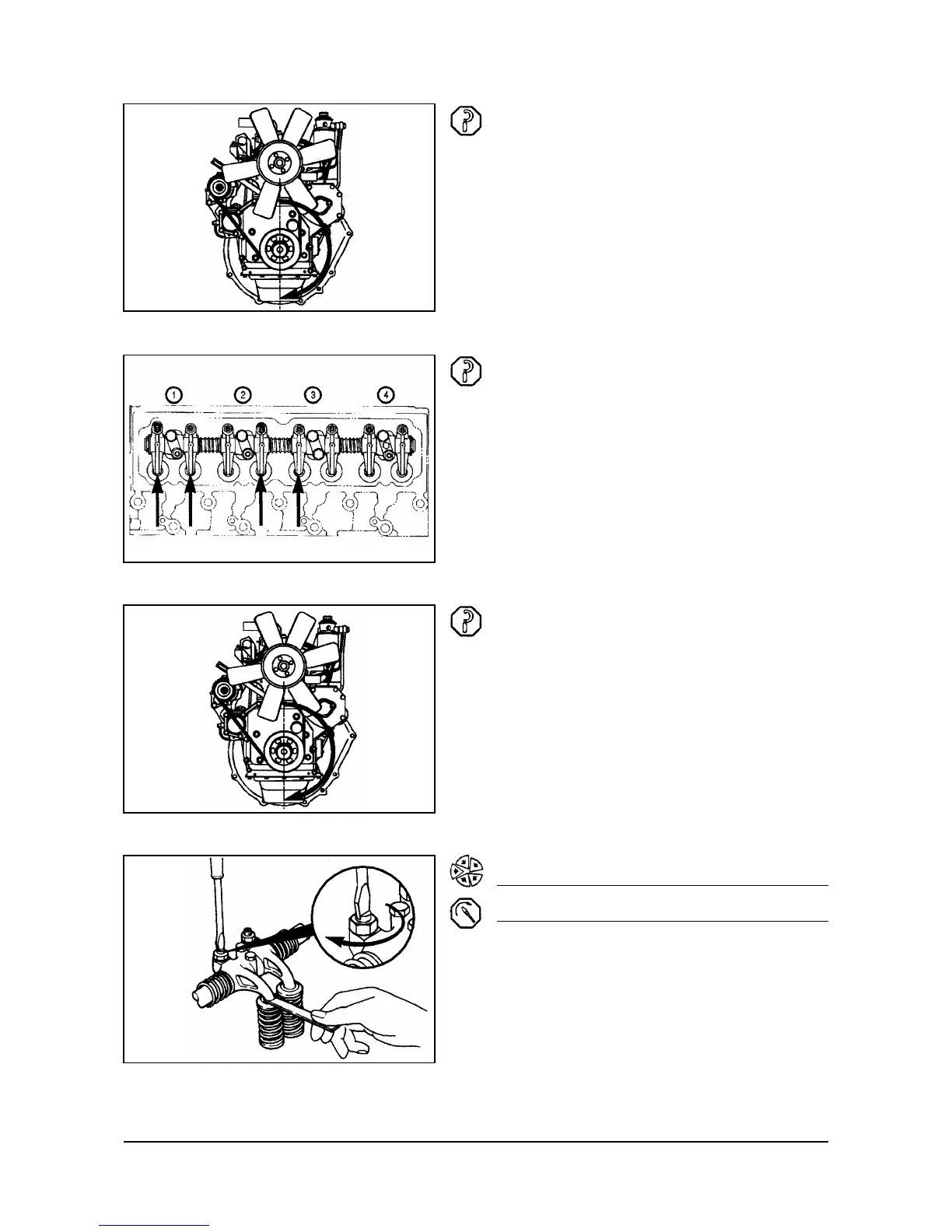 1

2

3

4