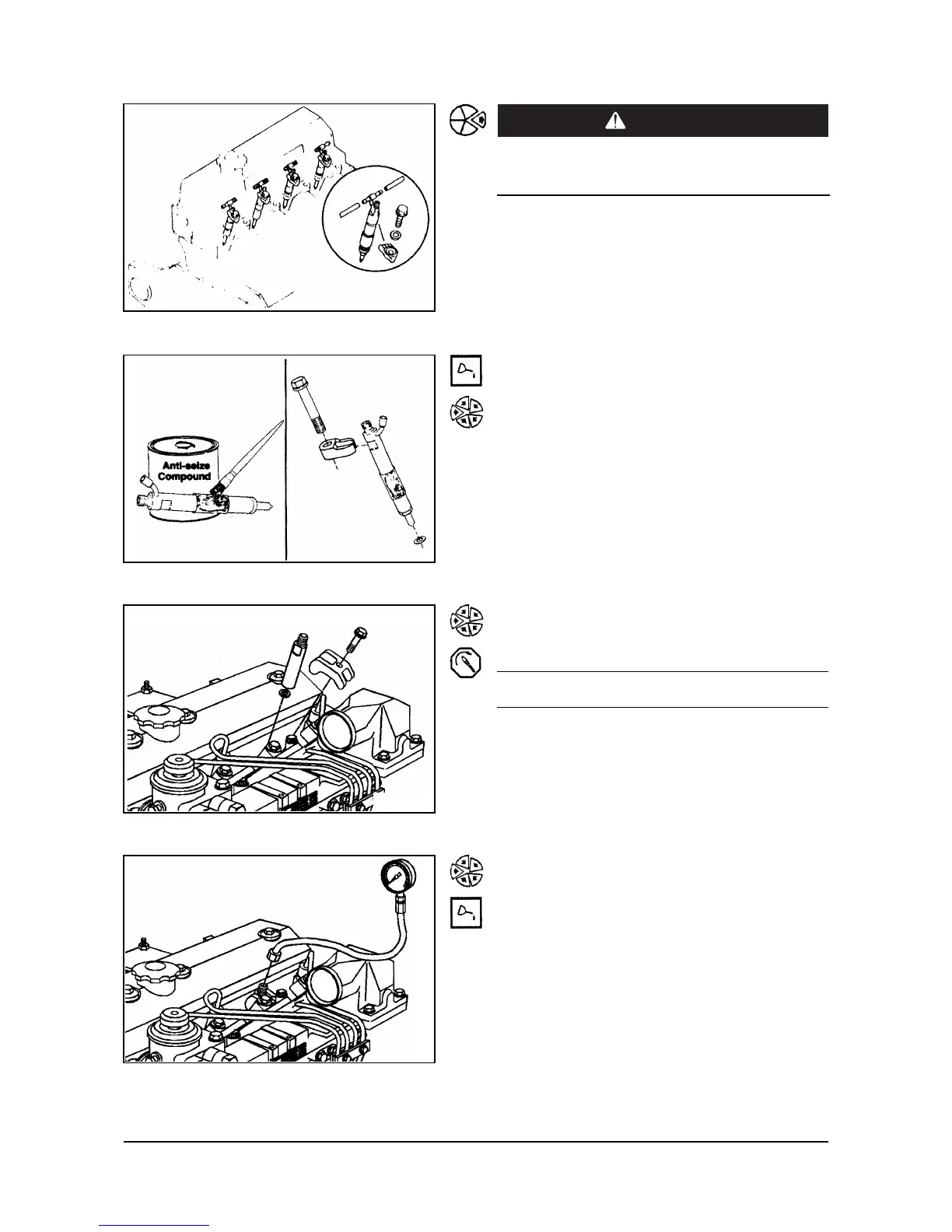 Anti-seize Compound