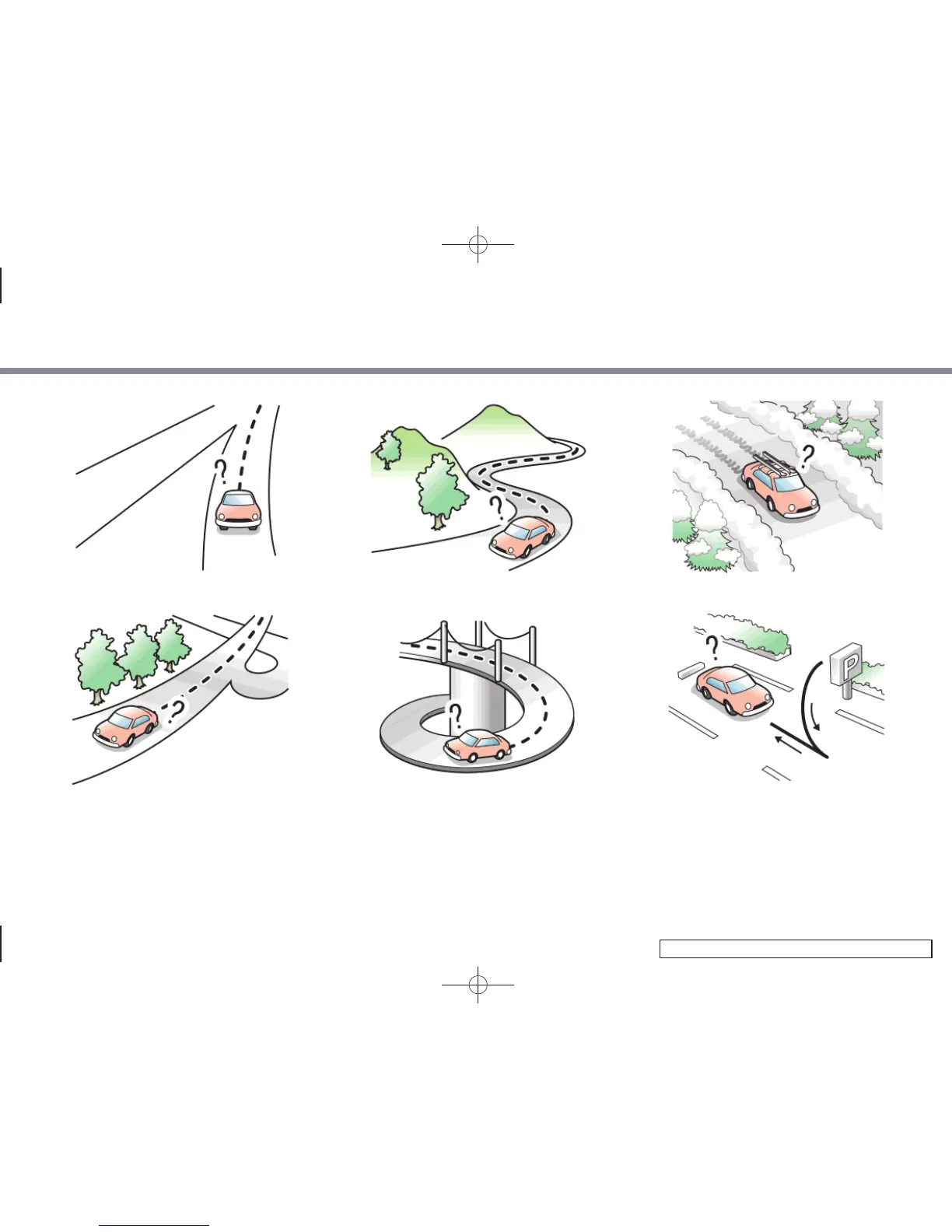 ?

?

?

?

?

?

P