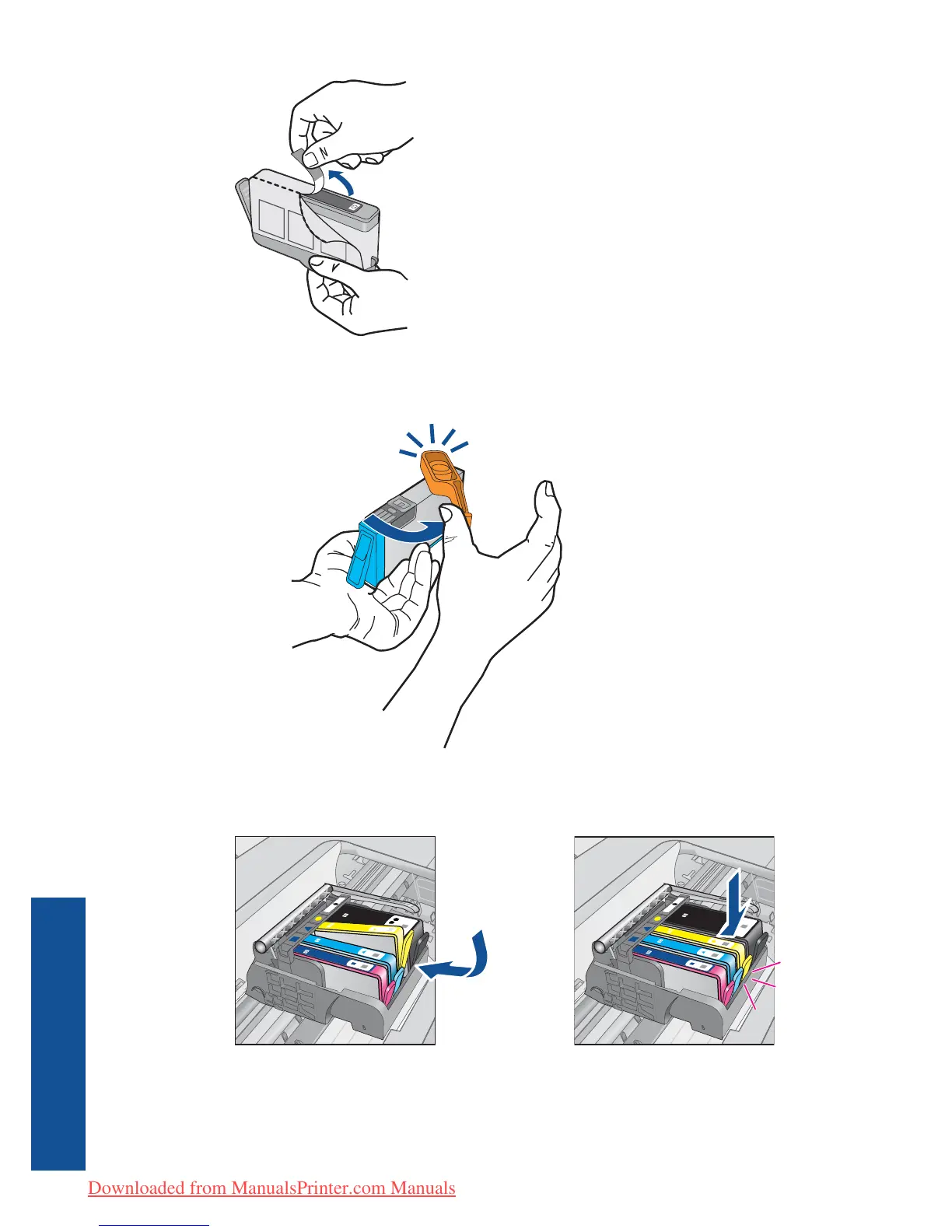 Downloaded from ManualsPrinter.com Manuals