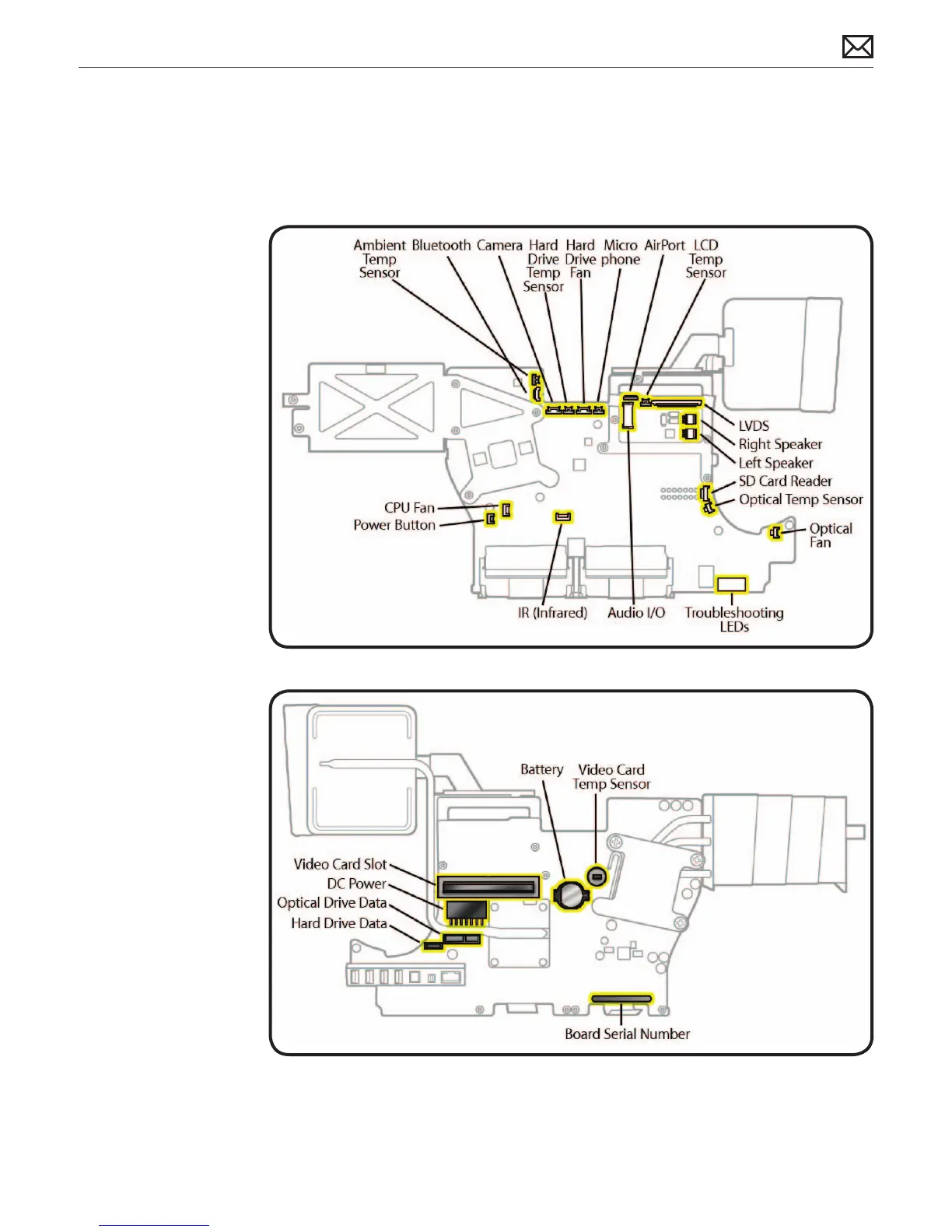 Ambient Temp Sensor
Bluetooth
Camera
Hard Drive Temp Sensor
Hard Drive Fan
Micro phone
AirPort
LCD Temp Sensor
LVDS
Right Speaker
Left Speaker
SD Card Reader
Optical Temp Sensor
Optical Fan
CPU Fan
Power Button
IR (Infrared)
Audio I/O
Troubleshooting LEDs

Battery
Video Card Temp Sensor
Video Card Slot
DC Power
Optical Drive Data
Hard Drive Data
Board Serial Number