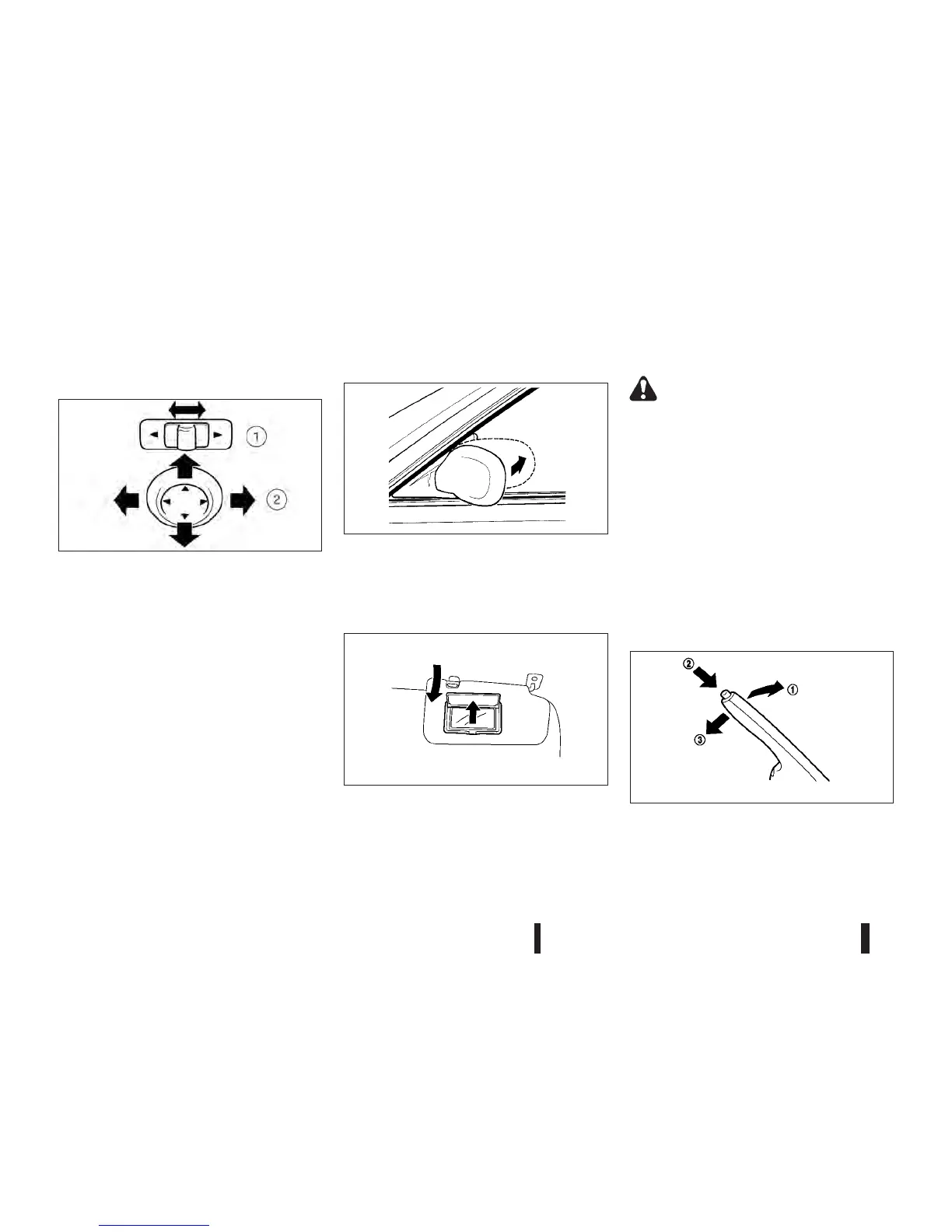 1

2

2

1

3