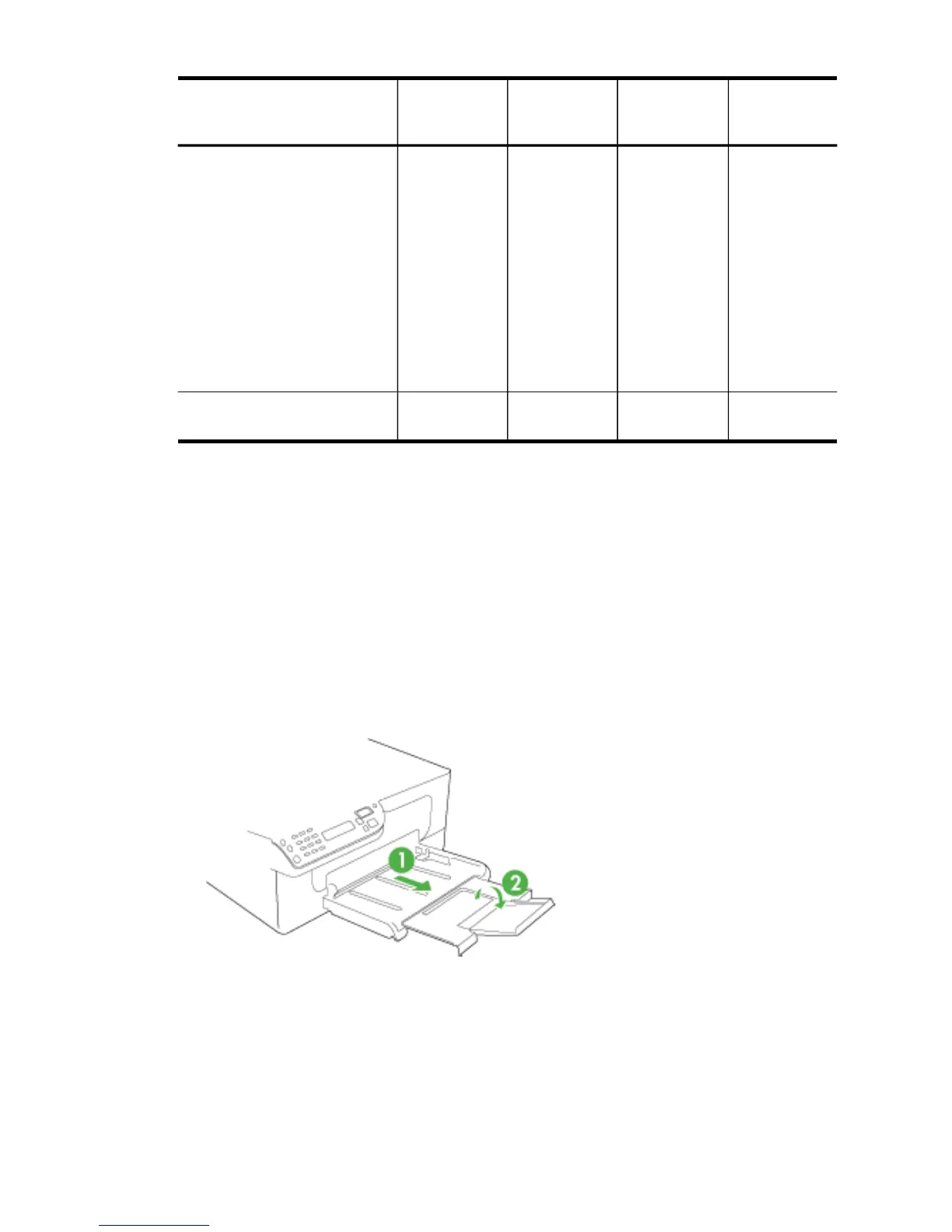 1

2