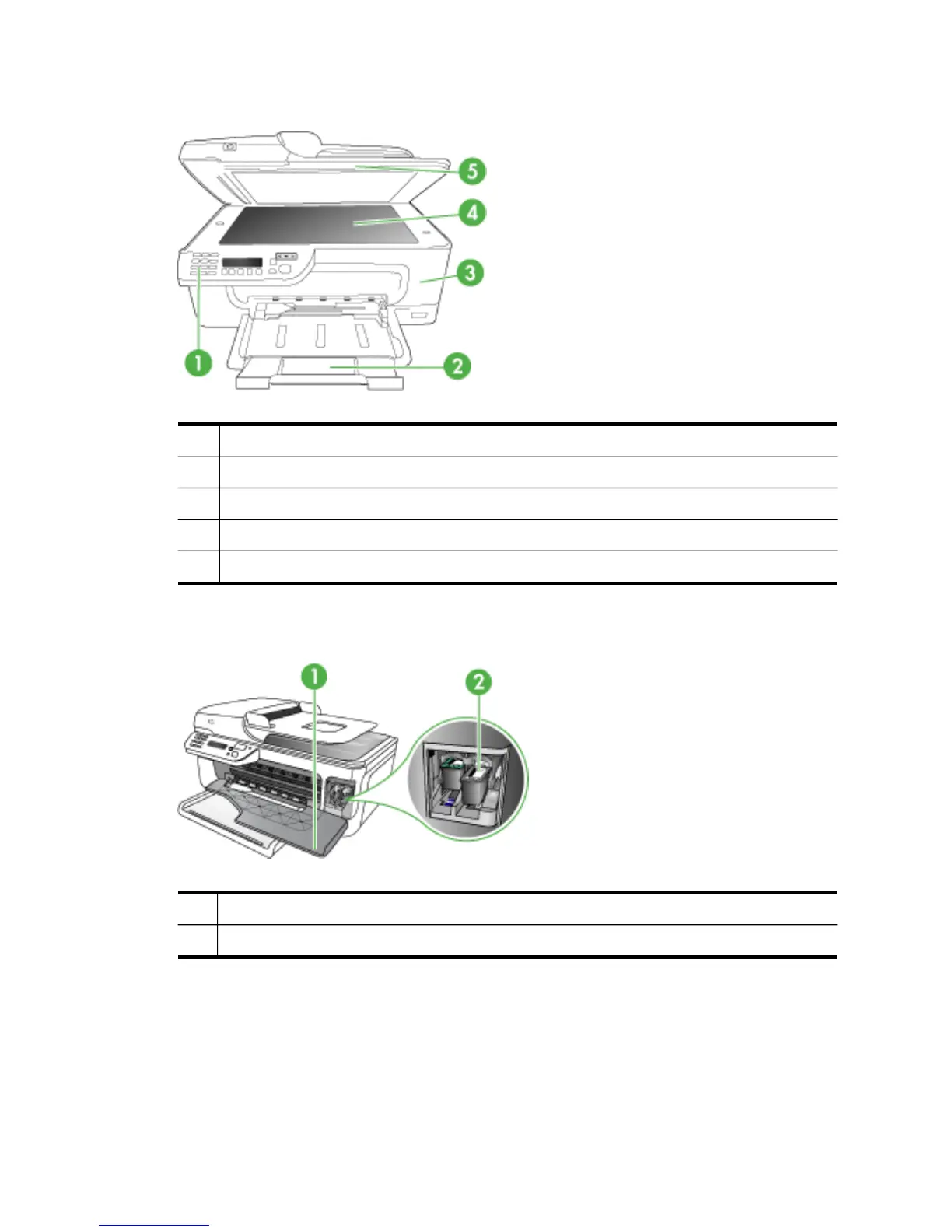 5

4

3

1

2

1

2