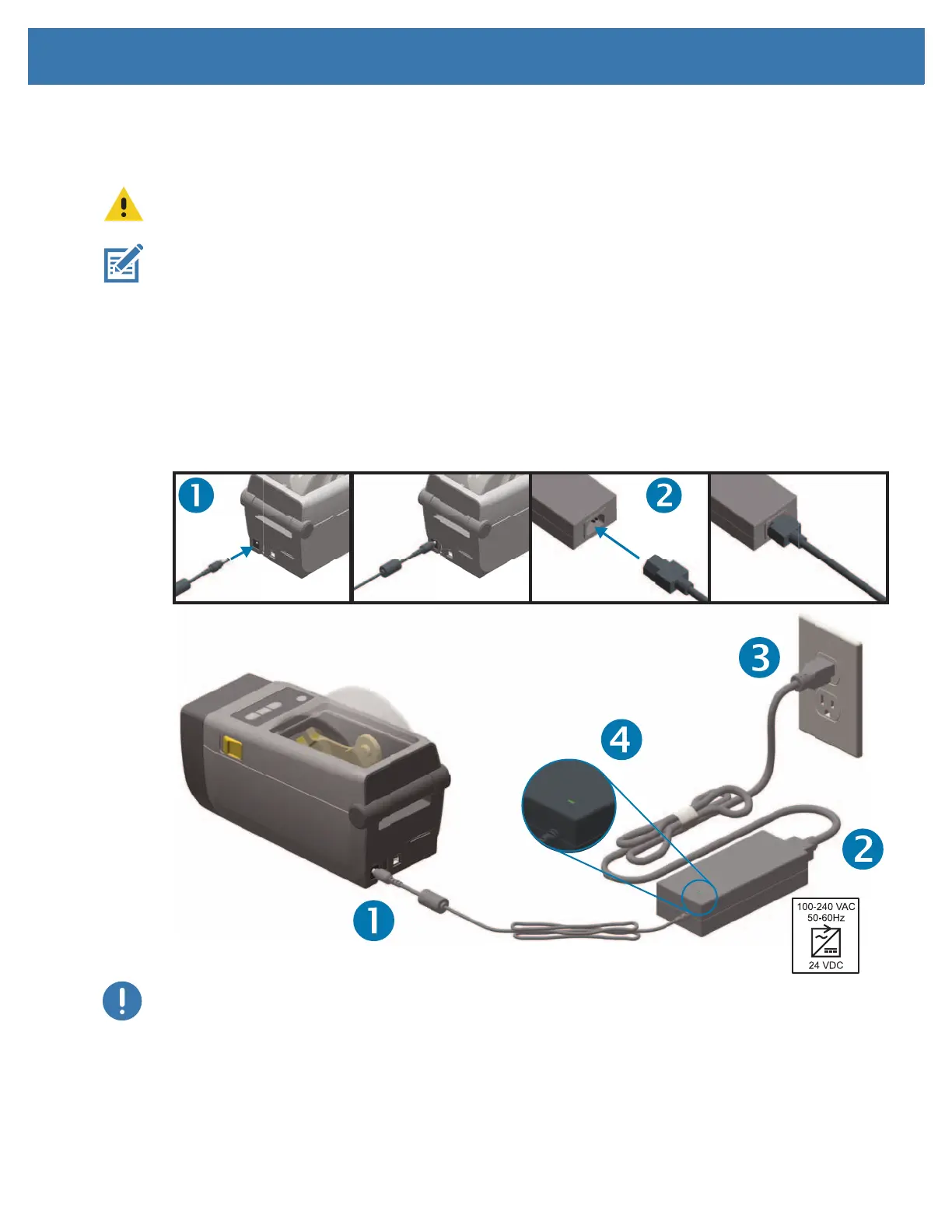 1

2

3

4

2

1

100-240 VAC
50-60Hz

24 VDC