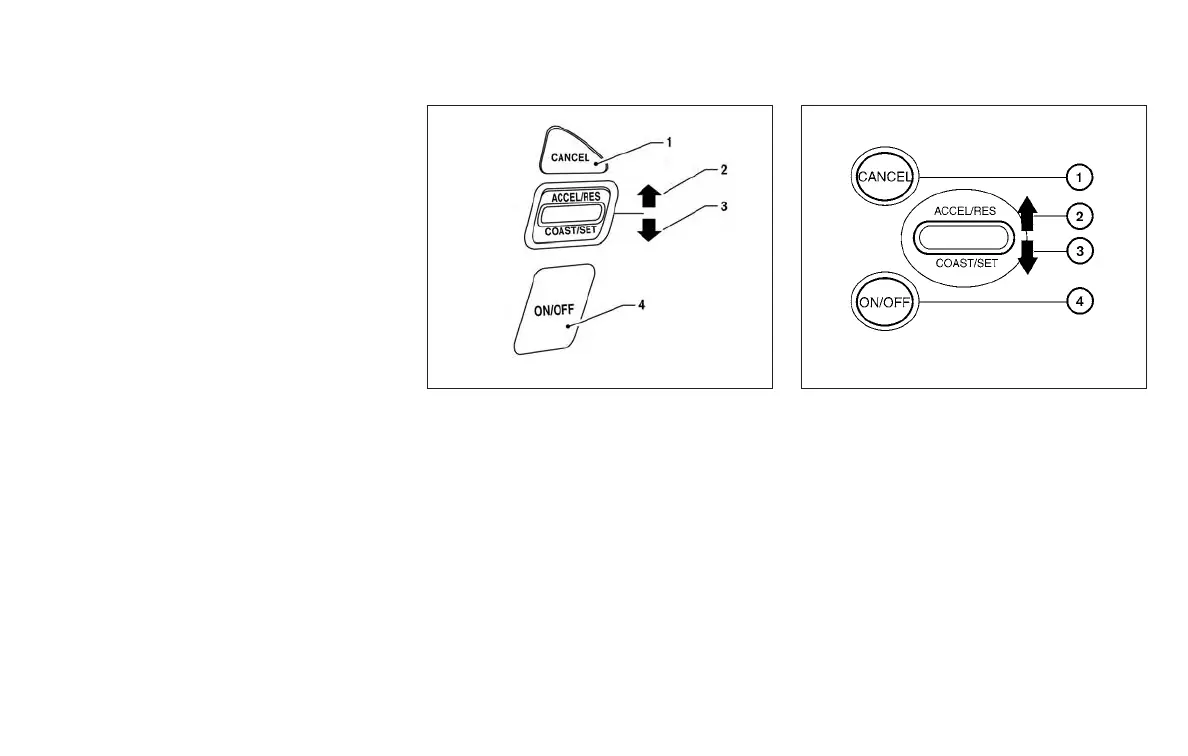 CANCEL
1
ACCEL/RES
2
COAST/SET
3
ON/OFF
4

CANCEL
1
ACCEL/RES
2
COAST/SET
3
ON/OFF
4