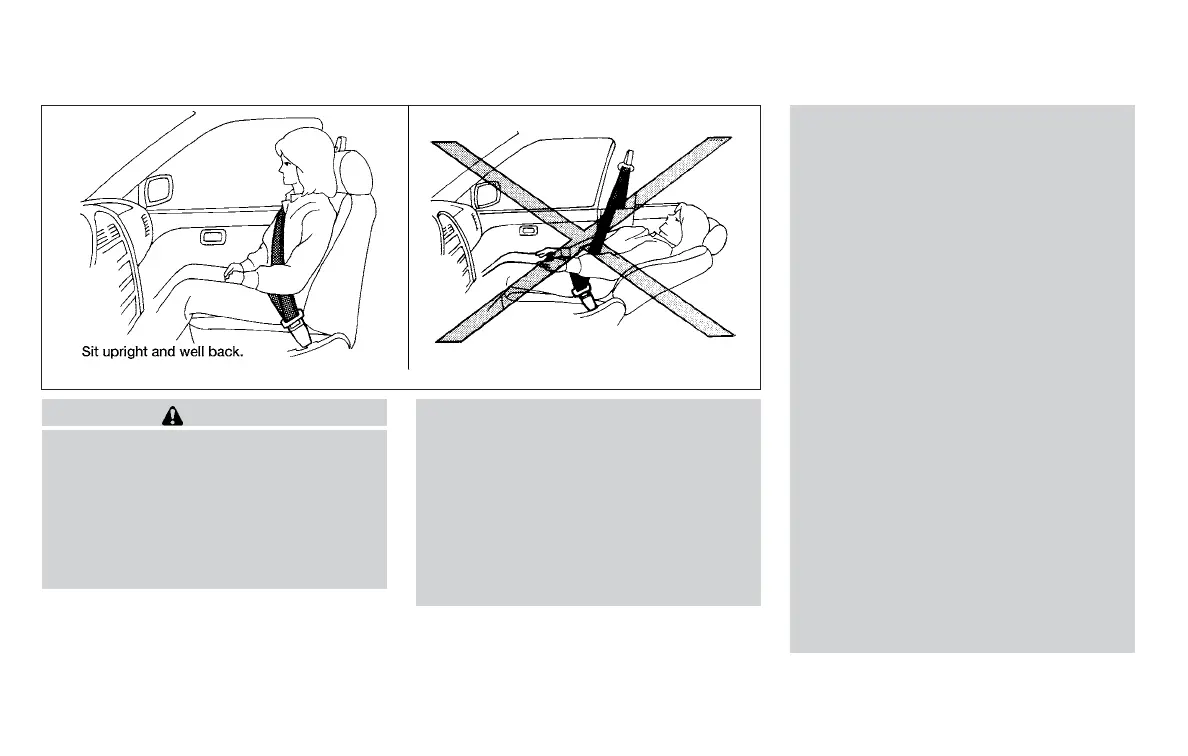 Sit upright and well back.