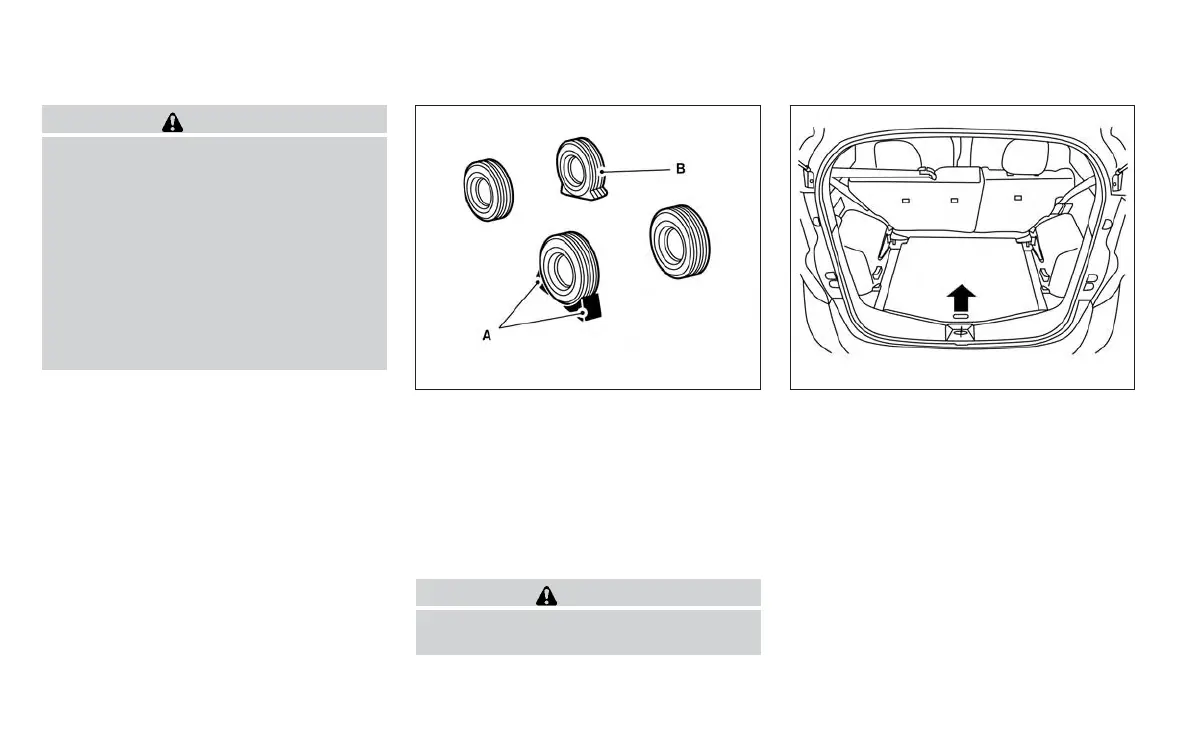 B

A