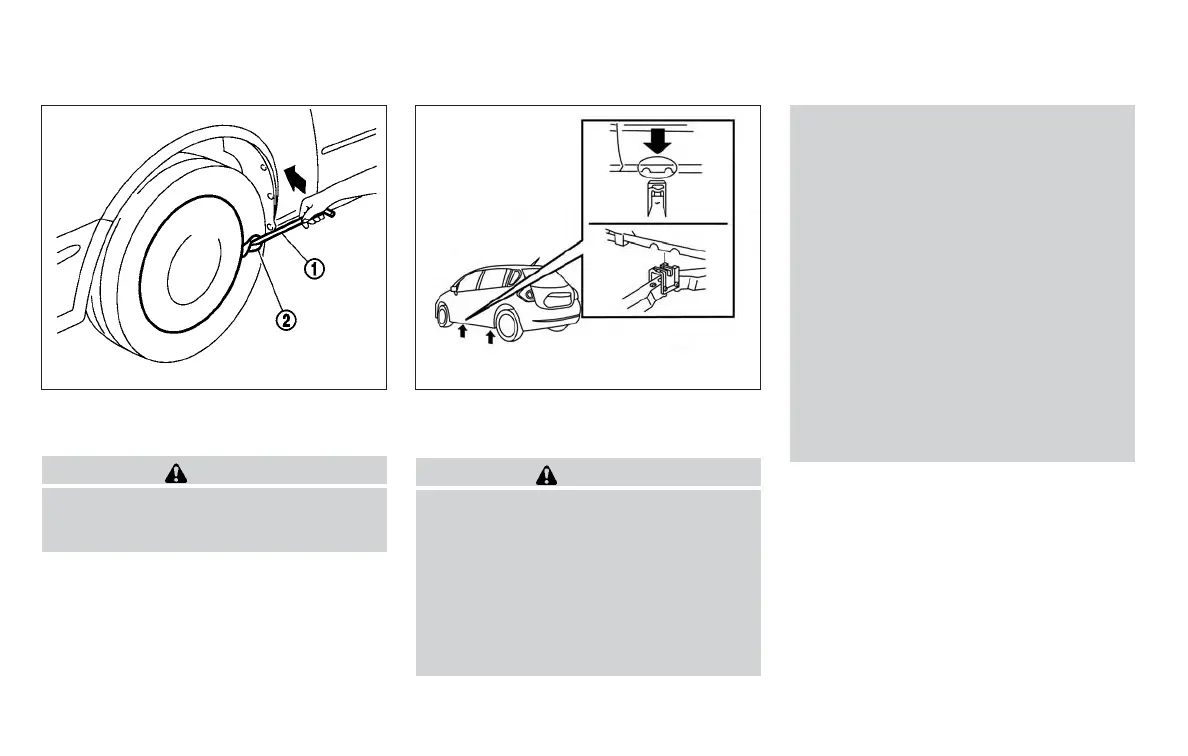 ①

②