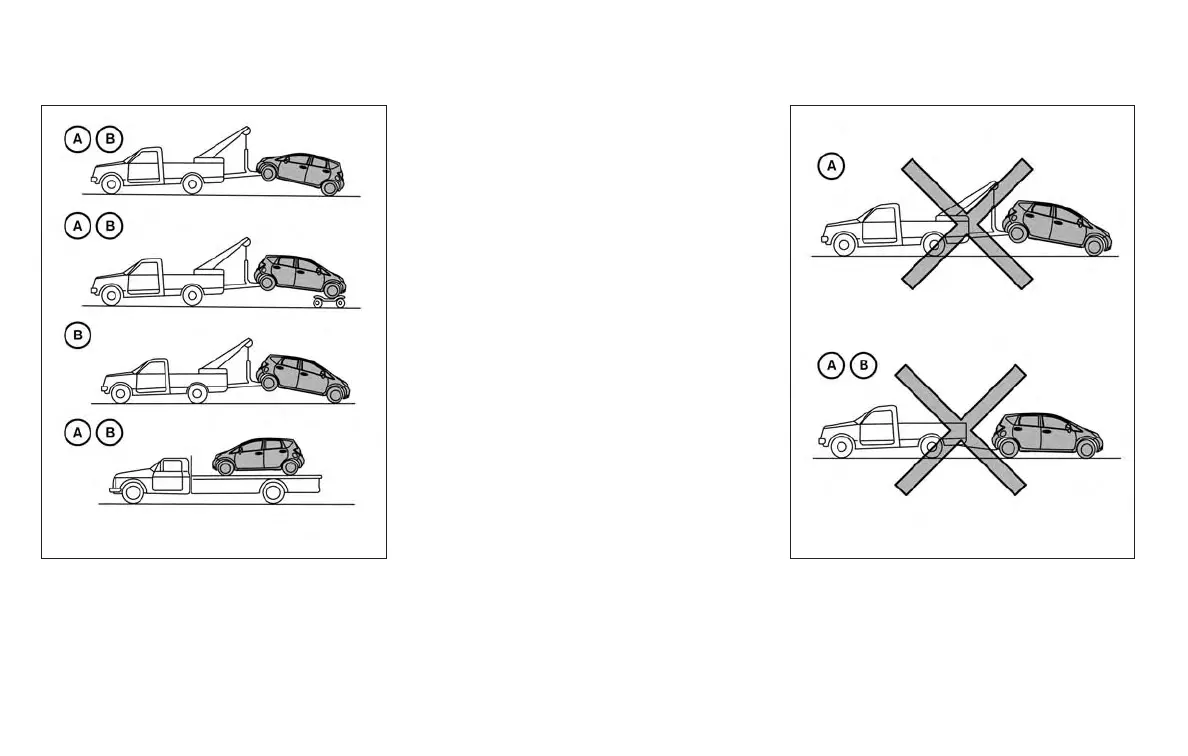 A B

A B

B

A B

A

A B