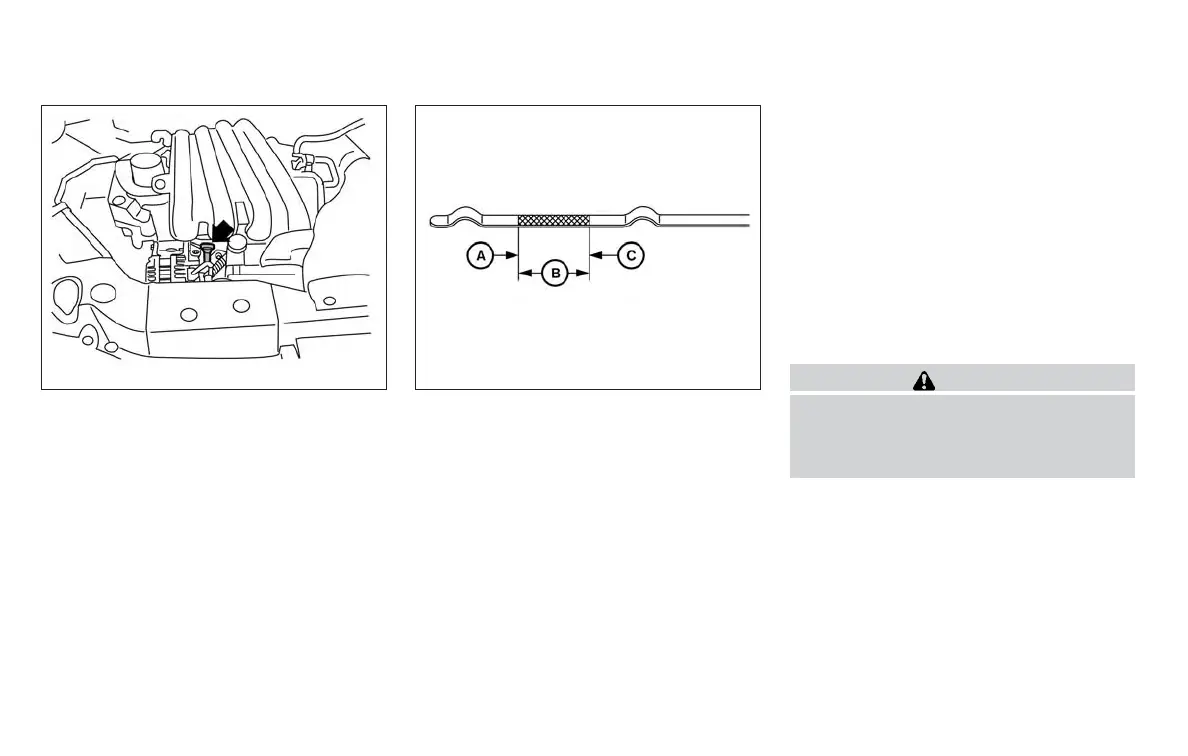 A

B

C