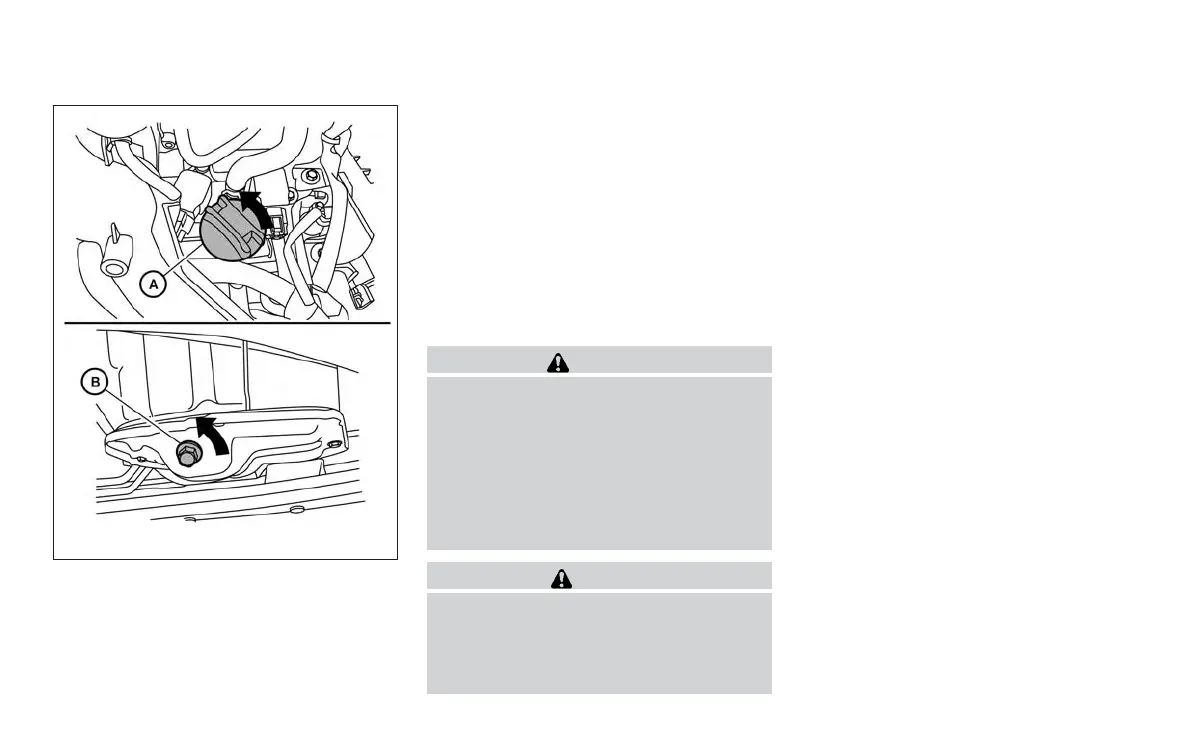 A

B