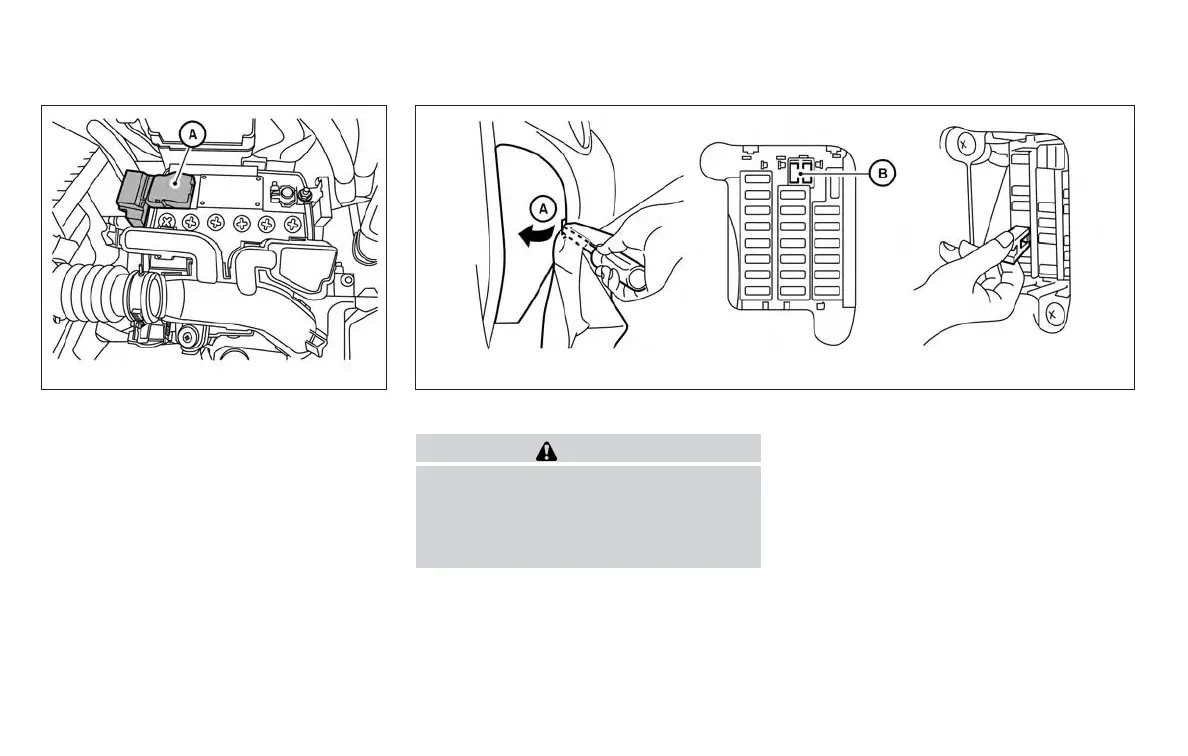 A

A

B