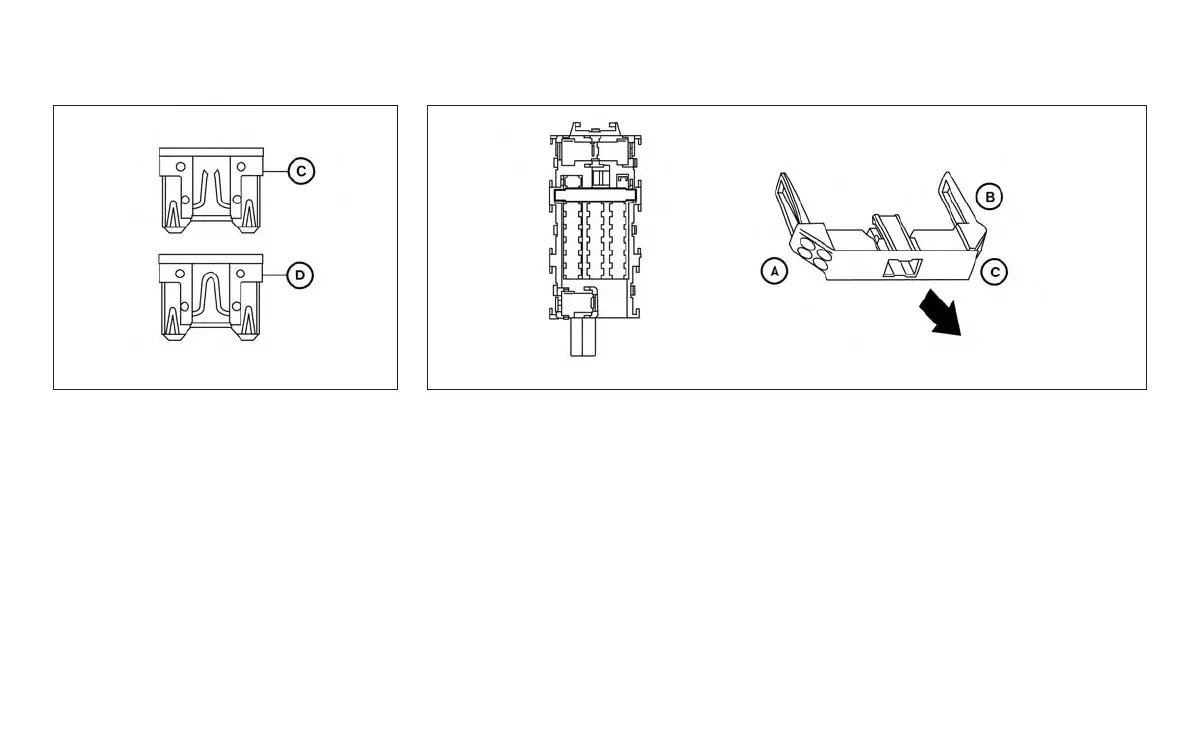 C
D
B
A
C