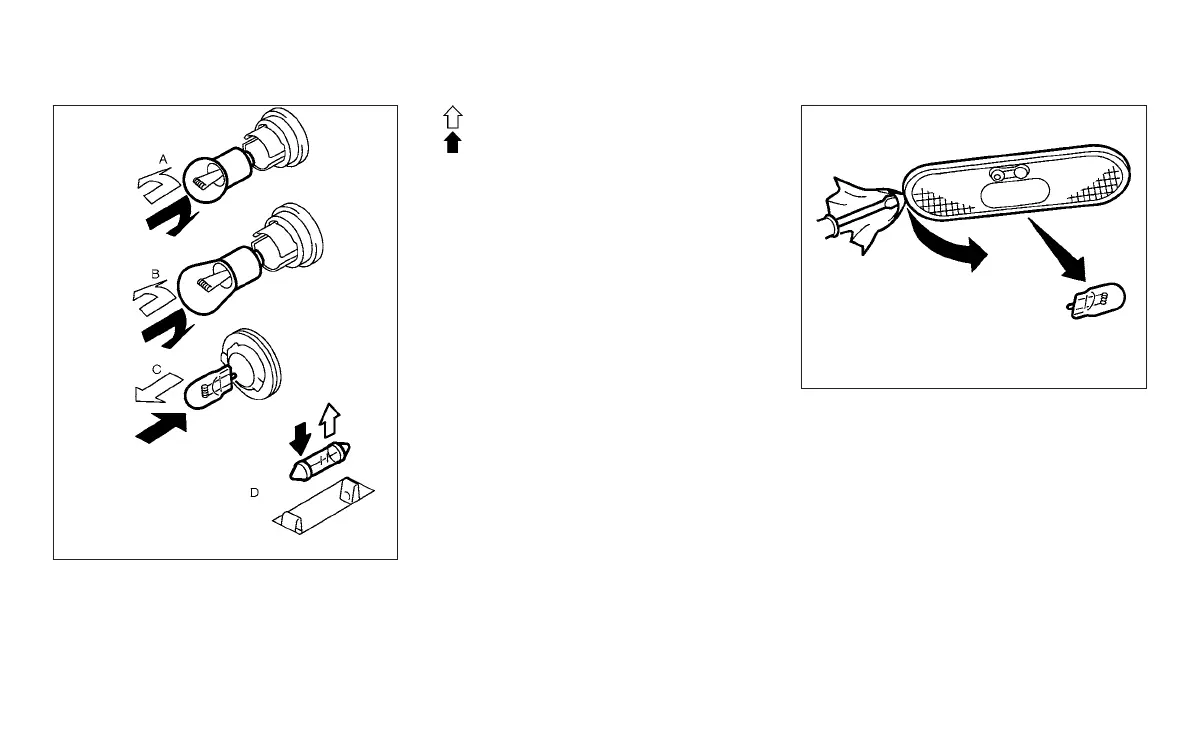 A

B

C

D