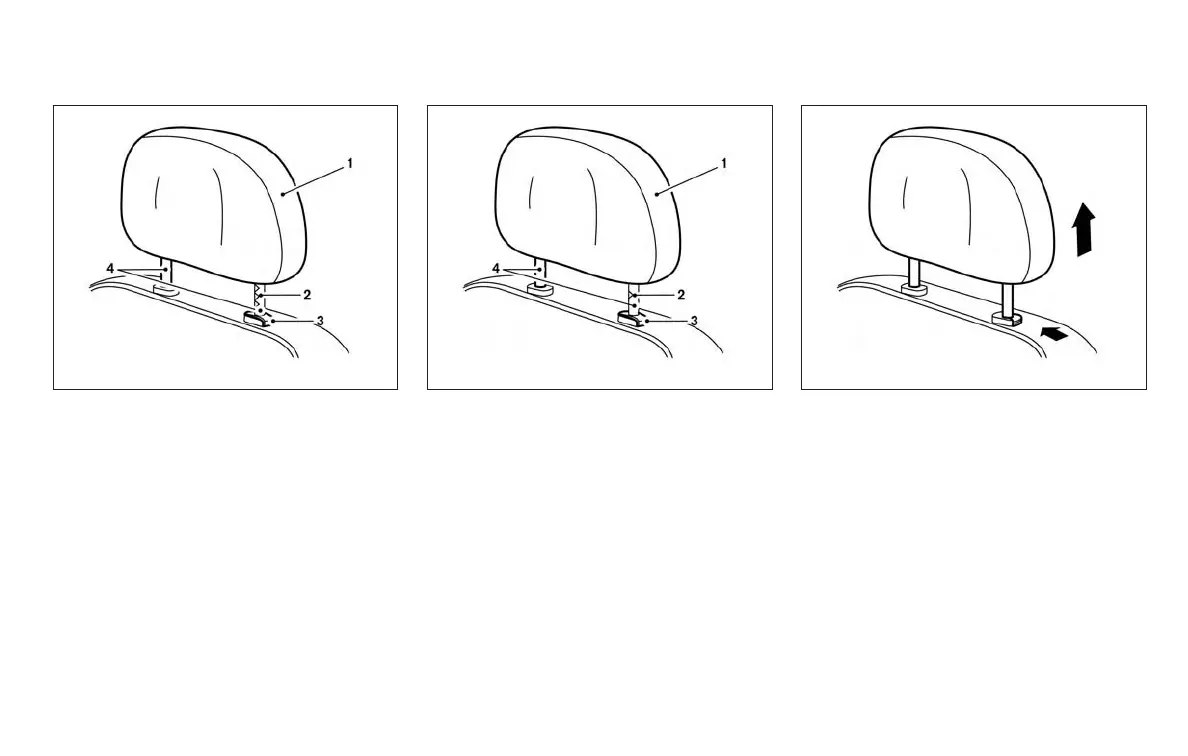 1
4
2
3
1
4
2
3