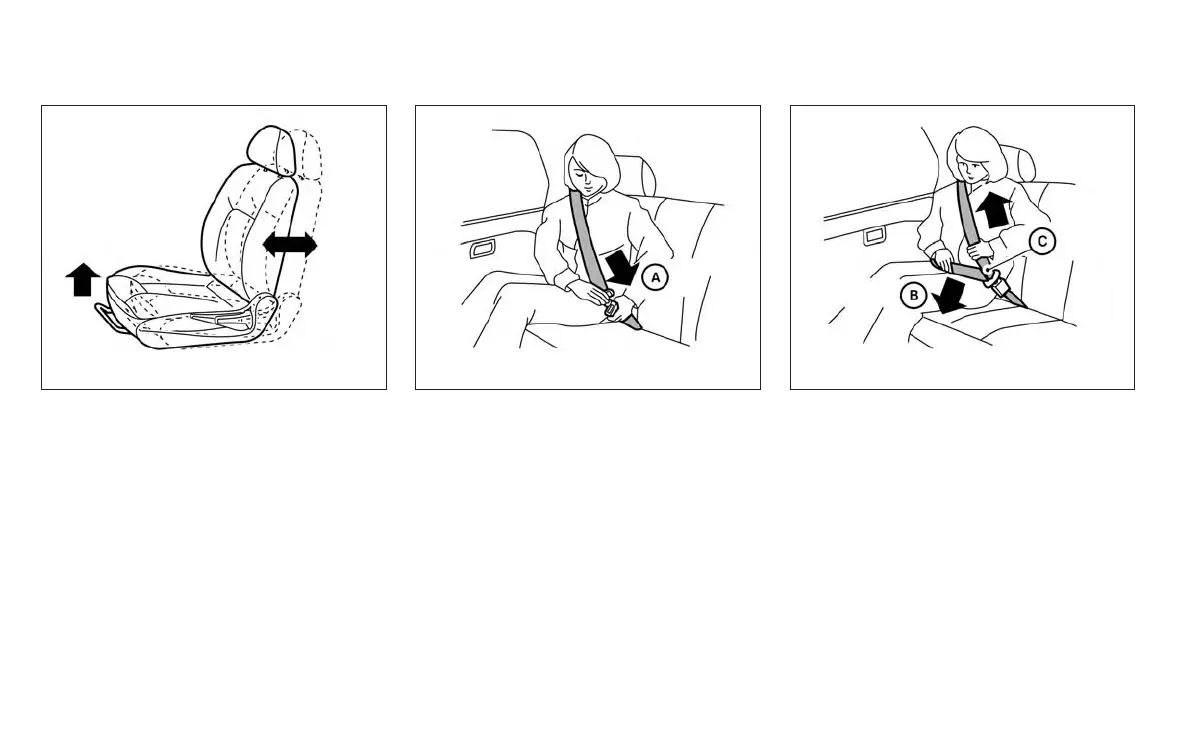 A

C

B