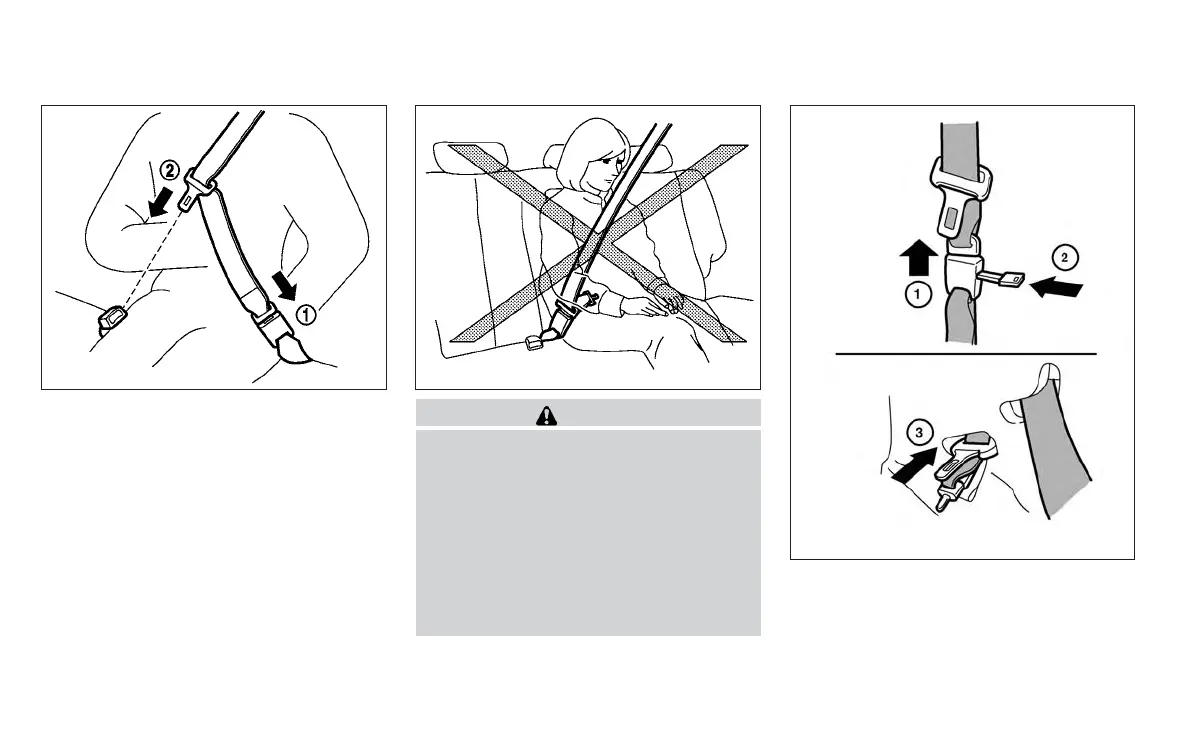 2
1

1
2

3