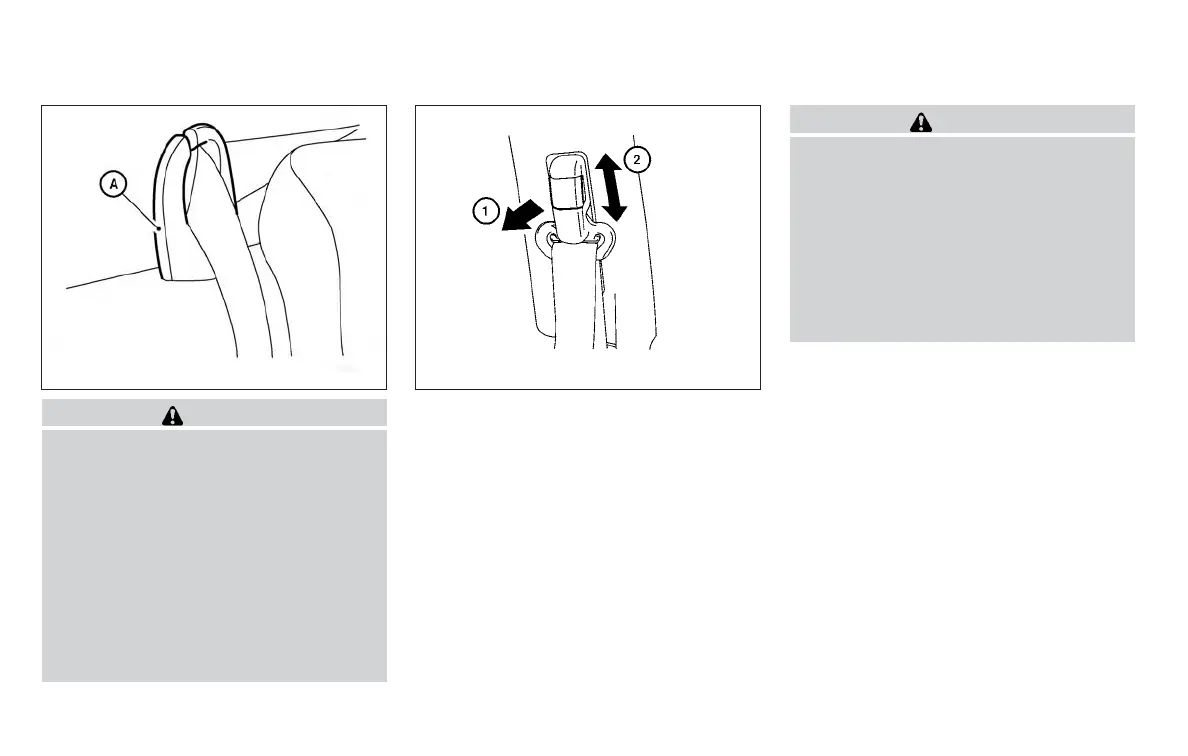 A

1

2