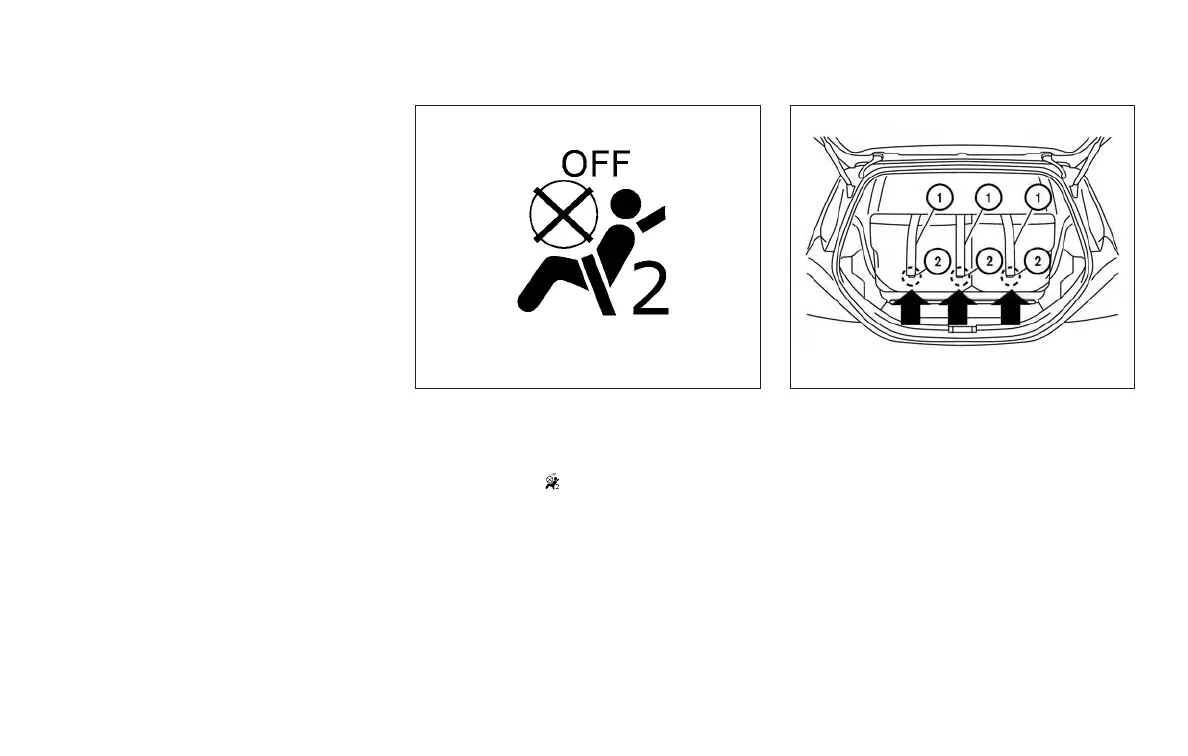 OFF

2

1 1 1

2 2 2