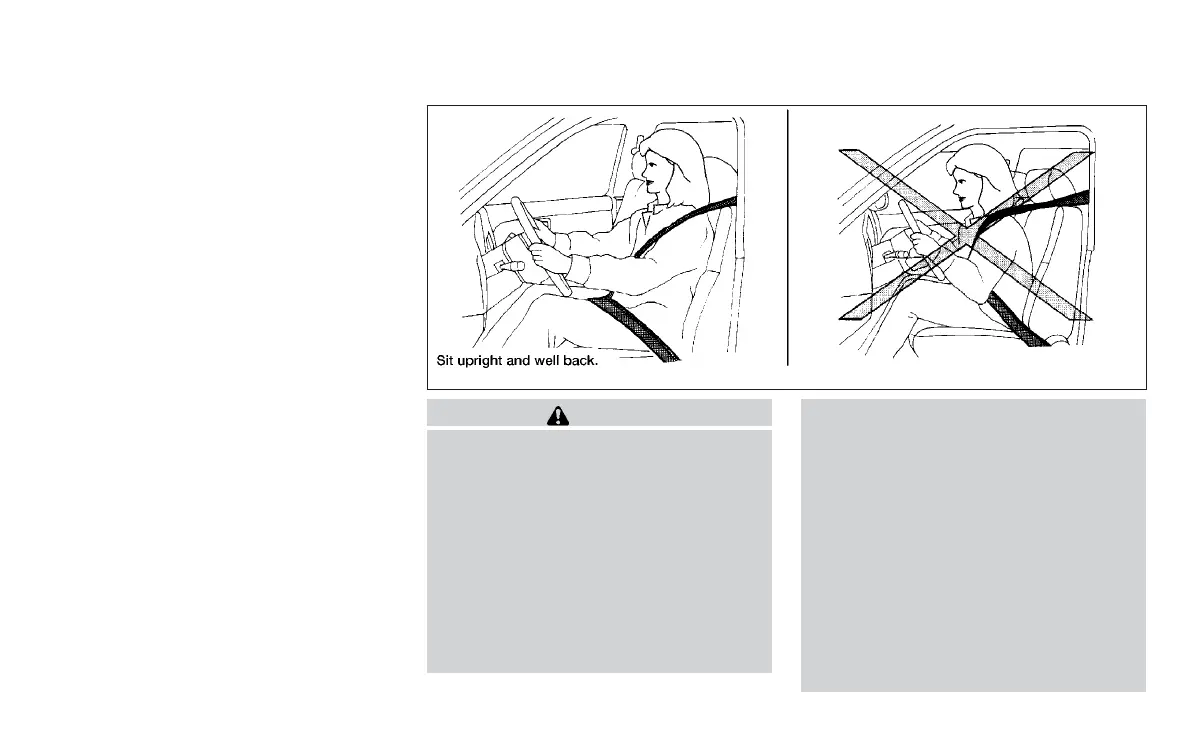 Sit upright and well back.