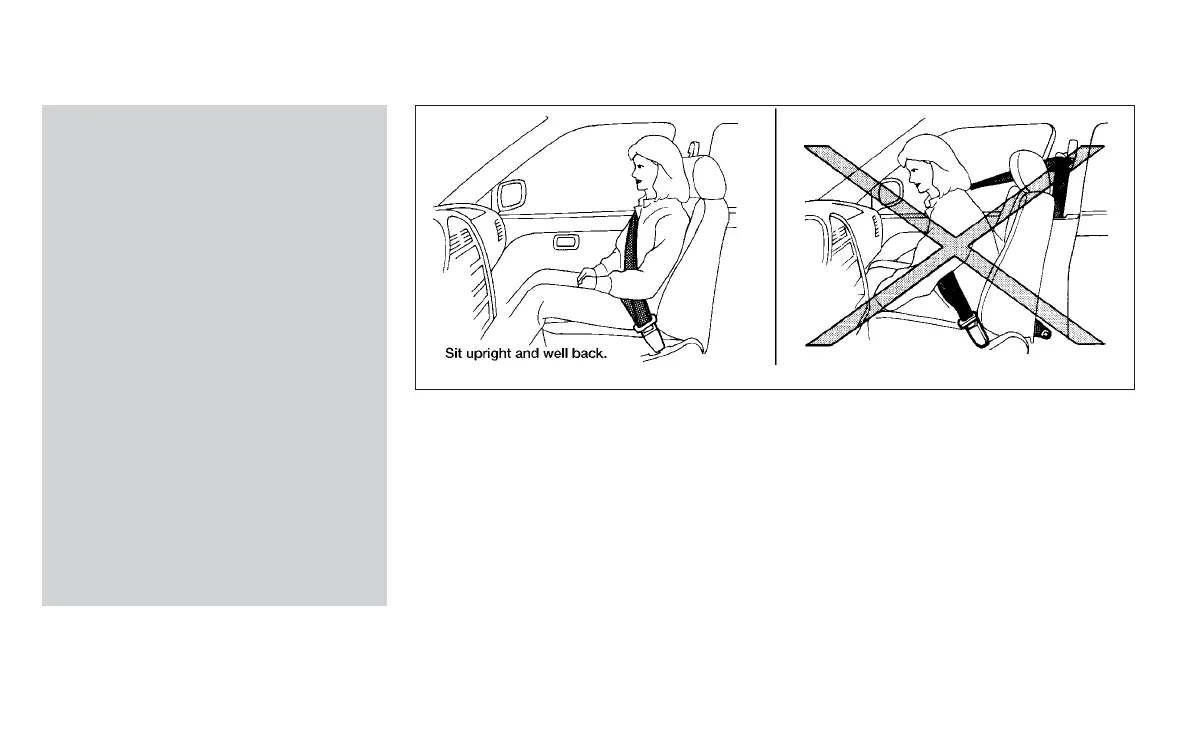 Sit upright and well back.